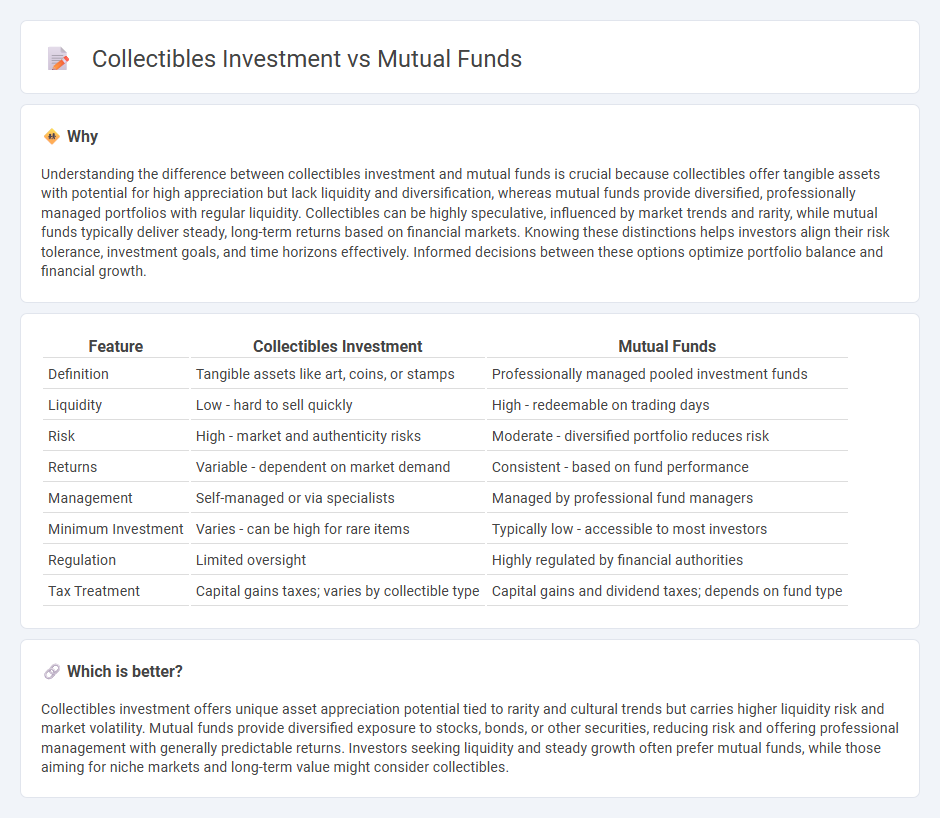 Collectibles Investment vs Mutual Funds

Why

Understanding the difference between collectibles investment and mutual funds is crucial because collectibles offer tangible assets with potential for high appreciation but lack liquidity and diversification, whereas mutual funds provide diversified, professionally managed portfolios with regular liquidity. Collectibles can be highly speculative, influenced by market trends and rarity, while mutual funds typically deliver steady, long-term returns based on financial markets. Knowing these distinctions helps investors align their risk tolerance, investment goals, and time horizons effectively. Informed decisions between these options optimize portfolio balance and financial growth.

| Feature | Collectibles Investment | Mutual Funds |
|---|---|---|
| Definition | Tangible assets like art, coins, or stamps | Professionally managed pooled investment funds |
| Liquidity | Low - hard to sell quickly | High - redeemable on trading days |
| Risk | High - market and authenticity risks | Moderate - diversified portfolio reduces risk |
| Returns | Variable - dependent on market demand | Consistent - based on fund performance |
| Management | Self-managed or via specialists | Managed by professional fund managers |
| Minimum Investment | Varies - can be high for rare items | Typically low - accessible to most investors |
| Regulation | Limited oversight | Highly regulated by financial authorities |
| Tax Treatment | Capital gains taxes; varies by collectible type | Capital gains and dividend taxes; depends on fund type |

Which is better?

Collectibles investment offers unique asset appreciation potential tied to rarity and cultural trends but carries higher liquidity risk and market volatility. Mutual funds provide diversified exposure to stocks, bonds, or other securities, reducing risk and offering professional management with generally predictable returns. Investors seeking liquidity and steady growth often prefer mutual funds, while those aiming for niche markets and long-term value might consider collectibles.