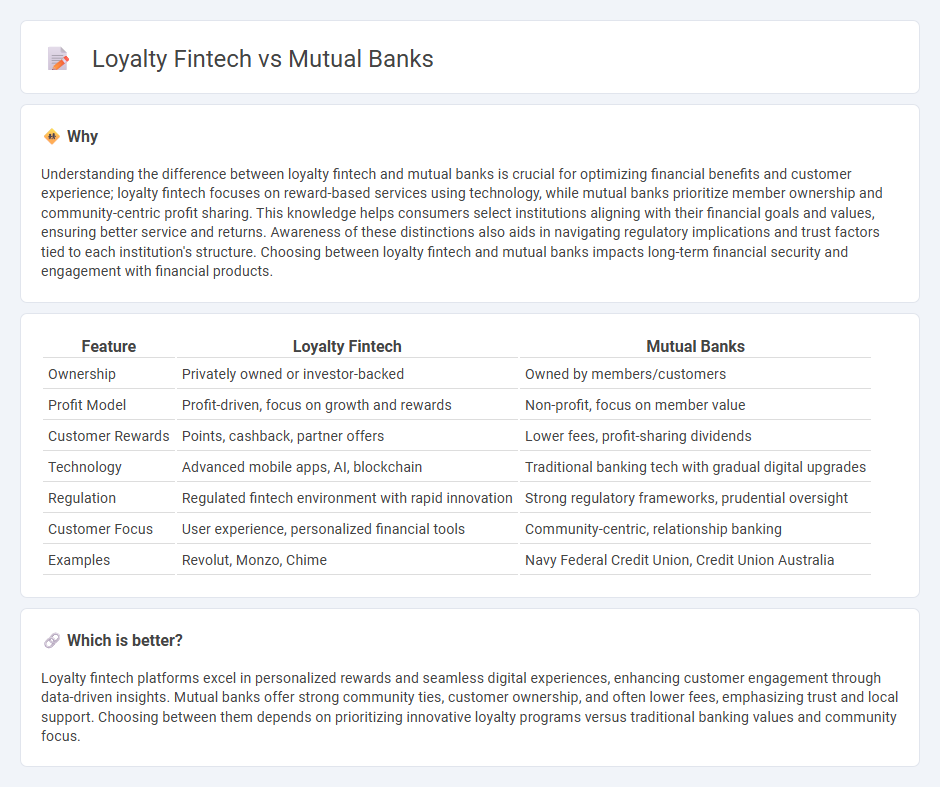 Loyalty Fintech vs Mutual Banks

Why

Understanding the difference between loyalty fintech and mutual banks is crucial for optimizing financial benefits and customer experience; loyalty fintech focuses on reward-based services using technology, while mutual banks prioritize member ownership and community-centric profit sharing. This knowledge helps consumers select institutions aligning with their financial goals and values, ensuring better service and returns. Awareness of these distinctions also aids in navigating regulatory implications and trust factors tied to each institution's structure. Choosing between loyalty fintech and mutual banks impacts long-term financial security and engagement with financial products.

| Feature | Loyalty Fintech | Mutual Banks |
|---|---|---|
| Ownership | Privately owned or investor-backed | Owned by members/customers |
| Profit Model | Profit-driven, focus on growth and rewards | Non-profit, focus on member value |
| Customer Rewards | Points, cashback, partner offers | Lower fees, profit-sharing dividends |
| Technology | Advanced mobile apps, AI, blockchain | Traditional banking tech with gradual digital upgrades |
| Regulation | Regulated fintech environment with rapid innovation | Strong regulatory frameworks, prudential oversight |
| Customer Focus | User experience, personalized financial tools | Community-centric, relationship banking |
| Examples | Revolut, Monzo, Chime | Navy Federal Credit Union, Credit Union Australia |

Which is better?

Loyalty fintech platforms excel in personalized rewards and seamless digital experiences, enhancing customer engagement through data-driven insights. Mutual banks offer strong community ties, customer ownership, and often lower fees, emphasizing trust and local support. Choosing between them depends on prioritizing innovative loyalty programs versus traditional banking values and community focus.