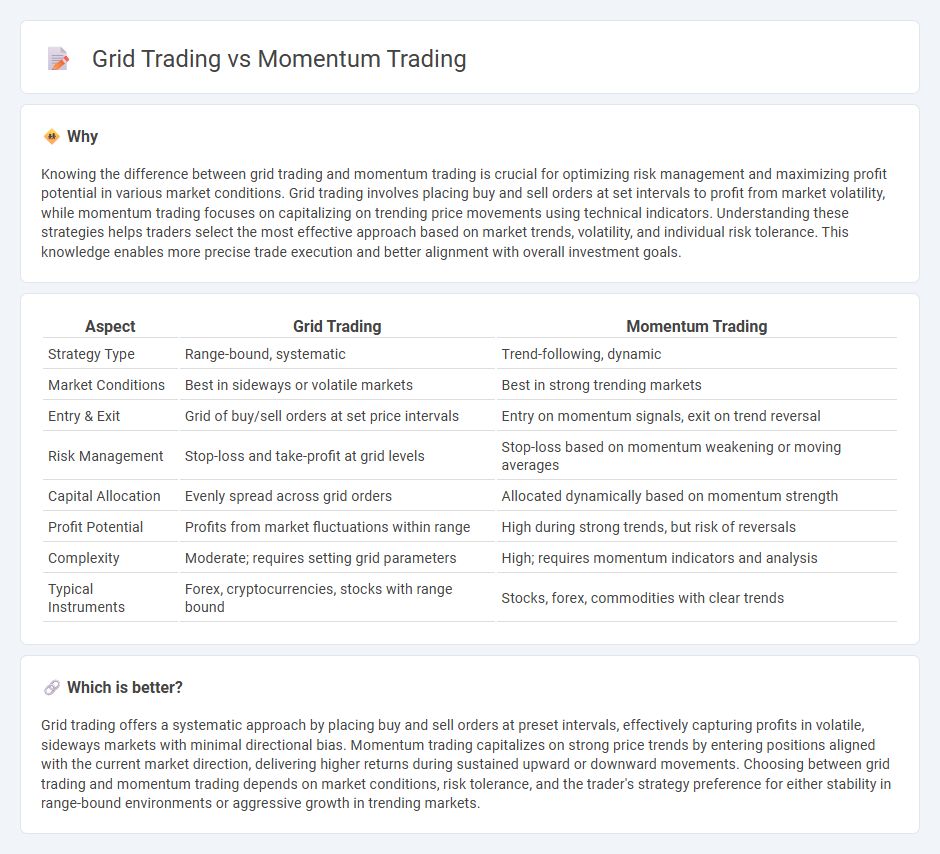 Grid Trading vs Momentum Trading

Why

Knowing the difference between grid trading and momentum trading is crucial for optimizing risk management and maximizing profit potential in various market conditions. Grid trading involves placing buy and sell orders at set intervals to profit from market volatility, while momentum trading focuses on capitalizing on trending price movements using technical indicators. Understanding these strategies helps traders select the most effective approach based on market trends, volatility, and individual risk tolerance. This knowledge enables more precise trade execution and better alignment with overall investment goals.

| Aspect | Grid Trading | Momentum Trading |
|---|---|---|
| Strategy Type | Range-bound, systematic | Trend-following, dynamic |
| Market Conditions | Best in sideways or volatile markets | Best in strong trending markets |
| Entry & Exit | Grid of buy/sell orders at set price intervals | Entry on momentum signals, exit on trend reversal |
| Risk Management | Stop-loss and take-profit at grid levels | Stop-loss based on momentum weakening or moving averages |
| Capital Allocation | Evenly spread across grid orders | Allocated dynamically based on momentum strength |
| Profit Potential | Profits from market fluctuations within range | High during strong trends, but risk of reversals |
| Complexity | Moderate; requires setting grid parameters | High; requires momentum indicators and analysis |
| Typical Instruments | Forex, cryptocurrencies, stocks with range bound | Stocks, forex, commodities with clear trends |

Which is better?

Grid trading offers a systematic approach by placing buy and sell orders at preset intervals, effectively capturing profits in volatile, sideways markets with minimal directional bias. Momentum trading capitalizes on strong price trends by entering positions aligned with the current market direction, delivering higher returns during sustained upward or downward movements. Choosing between grid trading and momentum trading depends on market conditions, risk tolerance, and the trader's strategy preference for either stability in range-bound environments or aggressive growth in trending markets.