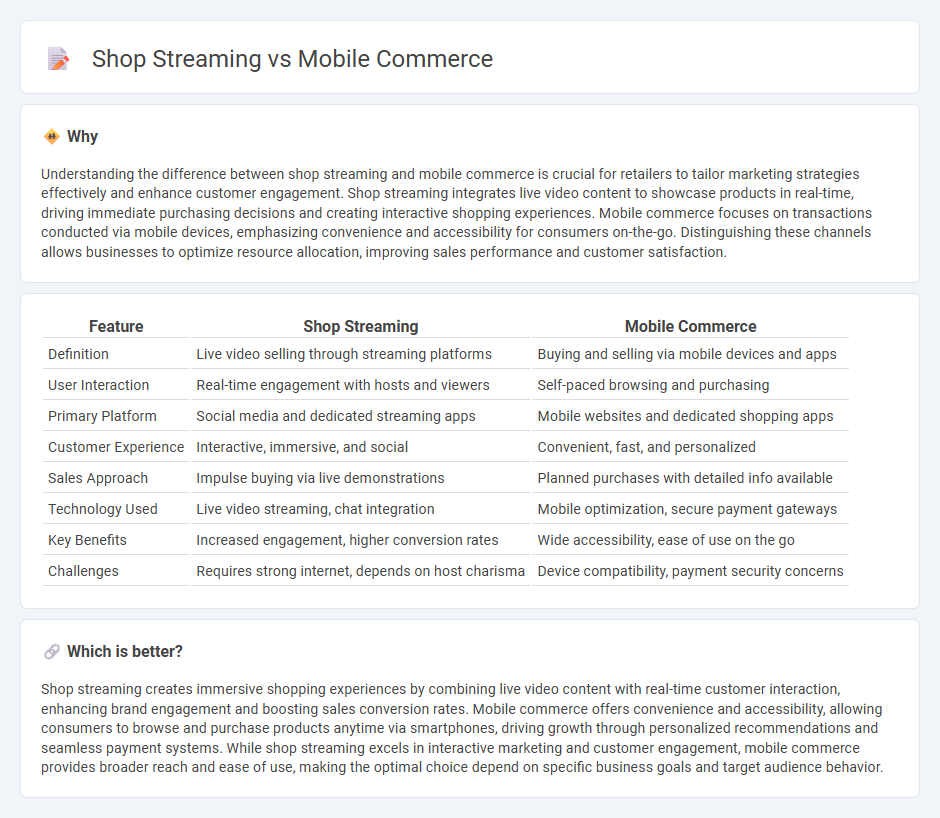 Shop Streaming vs Mobile Commerce

Why

Understanding the difference between shop streaming and mobile commerce is crucial for retailers to tailor marketing strategies effectively and enhance customer engagement. Shop streaming integrates live video content to showcase products in real-time, driving immediate purchasing decisions and creating interactive shopping experiences. Mobile commerce focuses on transactions conducted via mobile devices, emphasizing convenience and accessibility for consumers on-the-go. Distinguishing these channels allows businesses to optimize resource allocation, improving sales performance and customer satisfaction.

| Feature | Shop Streaming | Mobile Commerce |
|---|---|---|
| Definition | Live video selling through streaming platforms | Buying and selling via mobile devices and apps |
| User Interaction | Real-time engagement with hosts and viewers | Self-paced browsing and purchasing |
| Primary Platform | Social media and dedicated streaming apps | Mobile websites and dedicated shopping apps |
| Customer Experience | Interactive, immersive, and social | Convenient, fast, and personalized |
| Sales Approach | Impulse buying via live demonstrations | Planned purchases with detailed info available |
| Technology Used | Live video streaming, chat integration | Mobile optimization, secure payment gateways |
| Key Benefits | Increased engagement, higher conversion rates | Wide accessibility, ease of use on the go |
| Challenges | Requires strong internet, depends on host charisma | Device compatibility, payment security concerns |

Which is better?

Shop streaming creates immersive shopping experiences by combining live video content with real-time customer interaction, enhancing brand engagement and boosting sales conversion rates. Mobile commerce offers convenience and accessibility, allowing consumers to browse and purchase products anytime via smartphones, driving growth through personalized recommendations and seamless payment systems. While shop streaming excels in interactive marketing and customer engagement, mobile commerce provides broader reach and ease of use, making the optimal choice depend on specific business goals and target audience behavior.