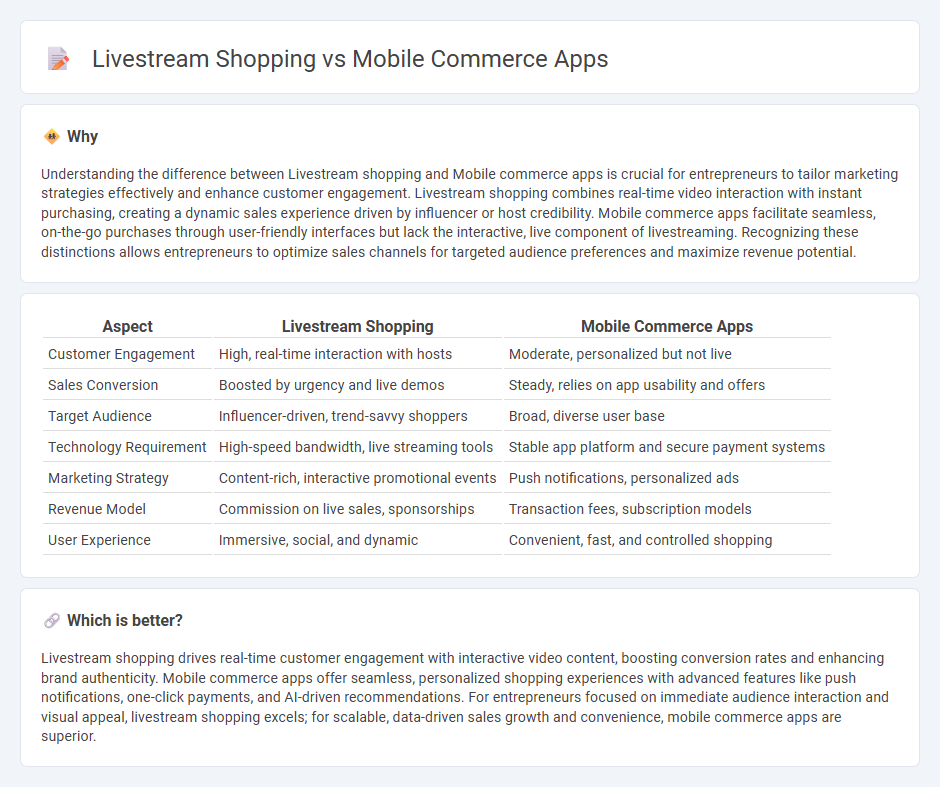 Livestream Shopping vs Mobile Commerce Apps

Why

Understanding the difference between Livestream shopping and Mobile commerce apps is crucial for entrepreneurs to tailor marketing strategies effectively and enhance customer engagement. Livestream shopping combines real-time video interaction with instant purchasing, creating a dynamic sales experience driven by influencer or host credibility. Mobile commerce apps facilitate seamless, on-the-go purchases through user-friendly interfaces but lack the interactive, live component of livestreaming. Recognizing these distinctions allows entrepreneurs to optimize sales channels for targeted audience preferences and maximize revenue potential.

| Aspect | Livestream Shopping | Mobile Commerce Apps |
|---|---|---|
| Customer Engagement | High, real-time interaction with hosts | Moderate, personalized but not live |
| Sales Conversion | Boosted by urgency and live demos | Steady, relies on app usability and offers |
| Target Audience | Influencer-driven, trend-savvy shoppers | Broad, diverse user base |
| Technology Requirement | High-speed bandwidth, live streaming tools | Stable app platform and secure payment systems |
| Marketing Strategy | Content-rich, interactive promotional events | Push notifications, personalized ads |
| Revenue Model | Commission on live sales, sponsorships | Transaction fees, subscription models |
| User Experience | Immersive, social, and dynamic | Convenient, fast, and controlled shopping |

Which is better?

Livestream shopping drives real-time customer engagement with interactive video content, boosting conversion rates and enhancing brand authenticity. Mobile commerce apps offer seamless, personalized shopping experiences with advanced features like push notifications, one-click payments, and AI-driven recommendations. For entrepreneurs focused on immediate audience interaction and visual appeal, livestream shopping excels; for scalable, data-driven sales growth and convenience, mobile commerce apps are superior.