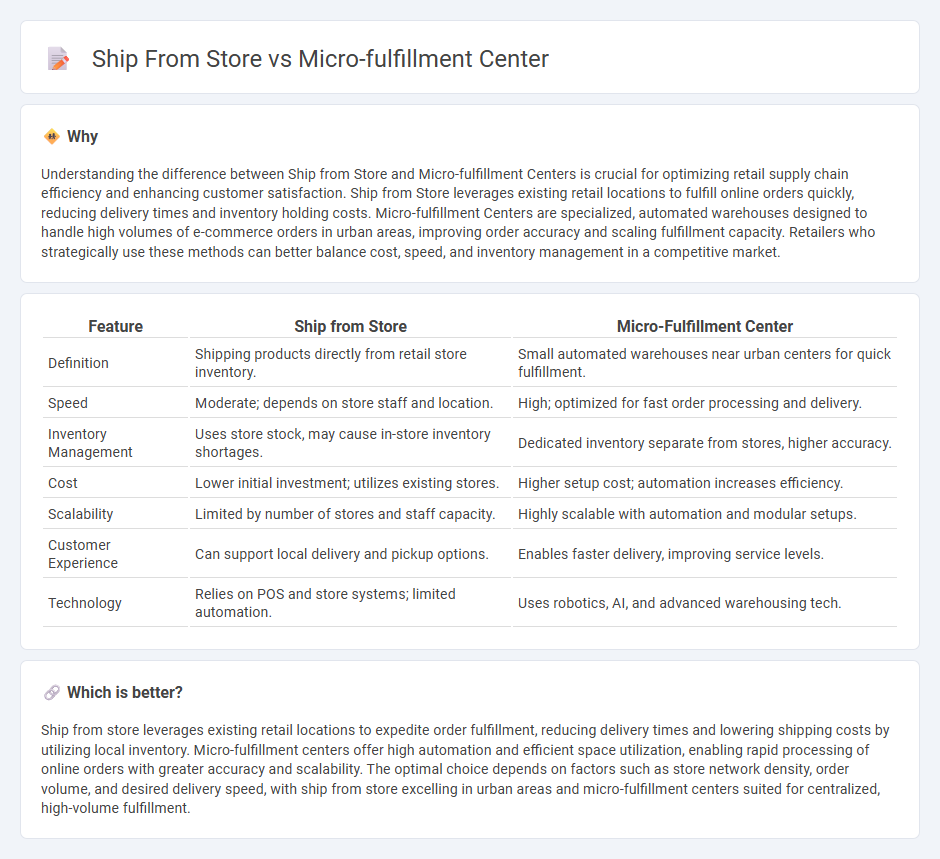 Ship From Store vs Micro-fulfillment Center

Why

Understanding the difference between Ship from Store and Micro-fulfillment Centers is crucial for optimizing retail supply chain efficiency and enhancing customer satisfaction. Ship from Store leverages existing retail locations to fulfill online orders quickly, reducing delivery times and inventory holding costs. Micro-fulfillment Centers are specialized, automated warehouses designed to handle high volumes of e-commerce orders in urban areas, improving order accuracy and scaling fulfillment capacity. Retailers who strategically use these methods can better balance cost, speed, and inventory management in a competitive market.

| Feature | Ship from Store | Micro-Fulfillment Center |
|---|---|---|
| Definition | Shipping products directly from retail store inventory. | Small automated warehouses near urban centers for quick fulfillment. |
| Speed | Moderate; depends on store staff and location. | High; optimized for fast order processing and delivery. |
| Inventory Management | Uses store stock, may cause in-store inventory shortages. | Dedicated inventory separate from stores, higher accuracy. |
| Cost | Lower initial investment; utilizes existing stores. | Higher setup cost; automation increases efficiency. |
| Scalability | Limited by number of stores and staff capacity. | Highly scalable with automation and modular setups. |
| Customer Experience | Can support local delivery and pickup options. | Enables faster delivery, improving service levels. |
| Technology | Relies on POS and store systems; limited automation. | Uses robotics, AI, and advanced warehousing tech. |

Which is better?

Ship from store leverages existing retail locations to expedite order fulfillment, reducing delivery times and lowering shipping costs by utilizing local inventory. Micro-fulfillment centers offer high automation and efficient space utilization, enabling rapid processing of online orders with greater accuracy and scalability. The optimal choice depends on factors such as store network density, order volume, and desired delivery speed, with ship from store excelling in urban areas and micro-fulfillment centers suited for centralized, high-volume fulfillment.