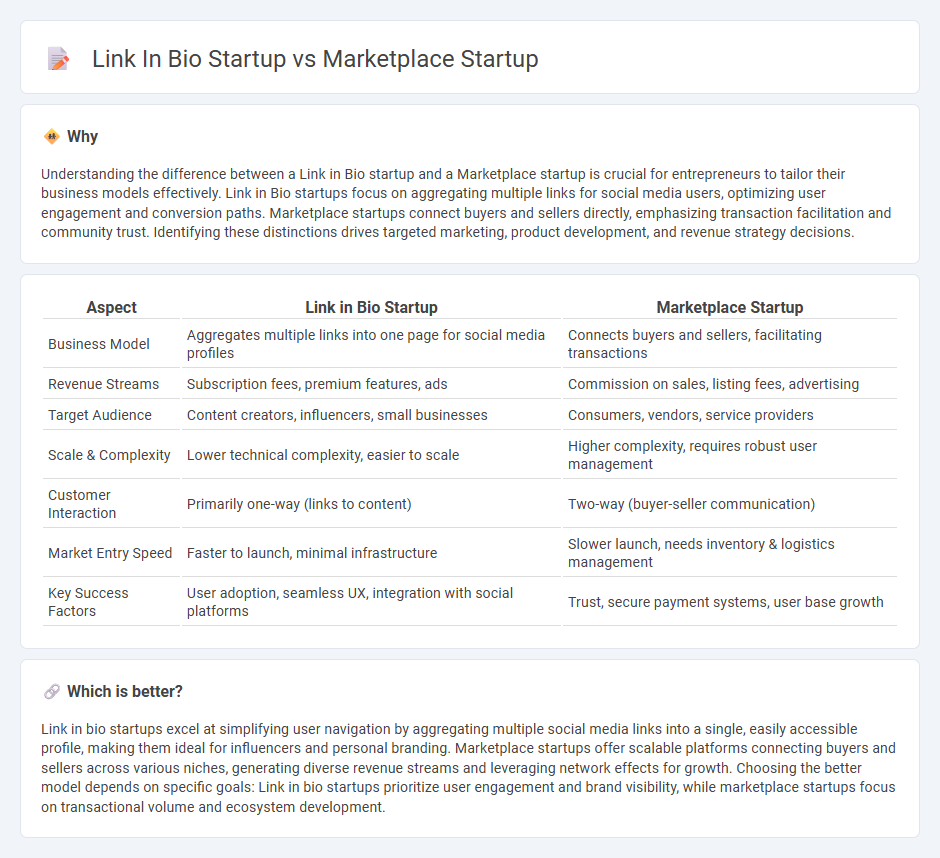 Link In Bio Startup vs Marketplace Startup

Why

Understanding the difference between a Link in Bio startup and a Marketplace startup is crucial for entrepreneurs to tailor their business models effectively. Link in Bio startups focus on aggregating multiple links for social media users, optimizing user engagement and conversion paths. Marketplace startups connect buyers and sellers directly, emphasizing transaction facilitation and community trust. Identifying these distinctions drives targeted marketing, product development, and revenue strategy decisions.

| Aspect | Link in Bio Startup | Marketplace Startup |
|---|---|---|
| Business Model | Aggregates multiple links into one page for social media profiles | Connects buyers and sellers, facilitating transactions |
| Revenue Streams | Subscription fees, premium features, ads | Commission on sales, listing fees, advertising |
| Target Audience | Content creators, influencers, small businesses | Consumers, vendors, service providers |
| Scale & Complexity | Lower technical complexity, easier to scale | Higher complexity, requires robust user management |
| Customer Interaction | Primarily one-way (links to content) | Two-way (buyer-seller communication) |
| Market Entry Speed | Faster to launch, minimal infrastructure | Slower launch, needs inventory & logistics management |
| Key Success Factors | User adoption, seamless UX, integration with social platforms | Trust, secure payment systems, user base growth |

Which is better?

Link in bio startups excel at simplifying user navigation by aggregating multiple social media links into a single, easily accessible profile, making them ideal for influencers and personal branding. Marketplace startups offer scalable platforms connecting buyers and sellers across various niches, generating diverse revenue streams and leveraging network effects for growth. Choosing the better model depends on specific goals: Link in bio startups prioritize user engagement and brand visibility, while marketplace startups focus on transactional volume and ecosystem development.