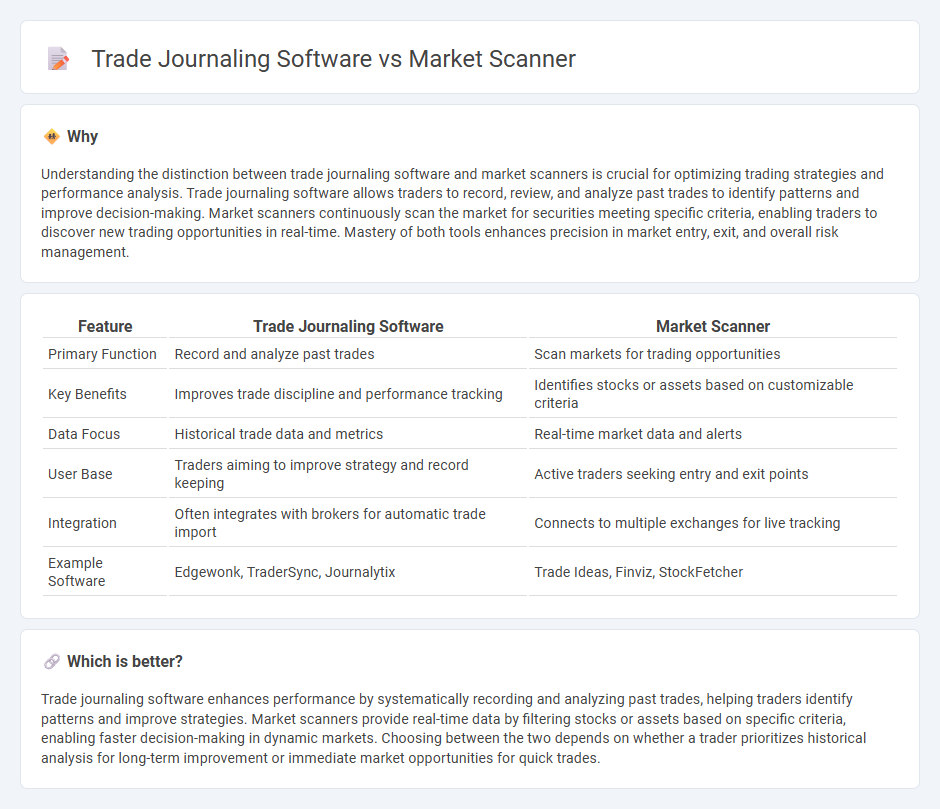 Trade Journaling Software vs Market Scanner

Why

Understanding the distinction between trade journaling software and market scanners is crucial for optimizing trading strategies and performance analysis. Trade journaling software allows traders to record, review, and analyze past trades to identify patterns and improve decision-making. Market scanners continuously scan the market for securities meeting specific criteria, enabling traders to discover new trading opportunities in real-time. Mastery of both tools enhances precision in market entry, exit, and overall risk management.

| Feature | Trade Journaling Software | Market Scanner |
|---|---|---|
| Primary Function | Record and analyze past trades | Scan markets for trading opportunities |
| Key Benefits | Improves trade discipline and performance tracking | Identifies stocks or assets based on customizable criteria |
| Data Focus | Historical trade data and metrics | Real-time market data and alerts |
| User Base | Traders aiming to improve strategy and record keeping | Active traders seeking entry and exit points |
| Integration | Often integrates with brokers for automatic trade import | Connects to multiple exchanges for live tracking |
| Example Software | Edgewonk, TraderSync, Journalytix | Trade Ideas, Finviz, StockFetcher |

Which is better?

Trade journaling software enhances performance by systematically recording and analyzing past trades, helping traders identify patterns and improve strategies. Market scanners provide real-time data by filtering stocks or assets based on specific criteria, enabling faster decision-making in dynamic markets. Choosing between the two depends on whether a trader prioritizes historical analysis for long-term improvement or immediate market opportunities for quick trades.