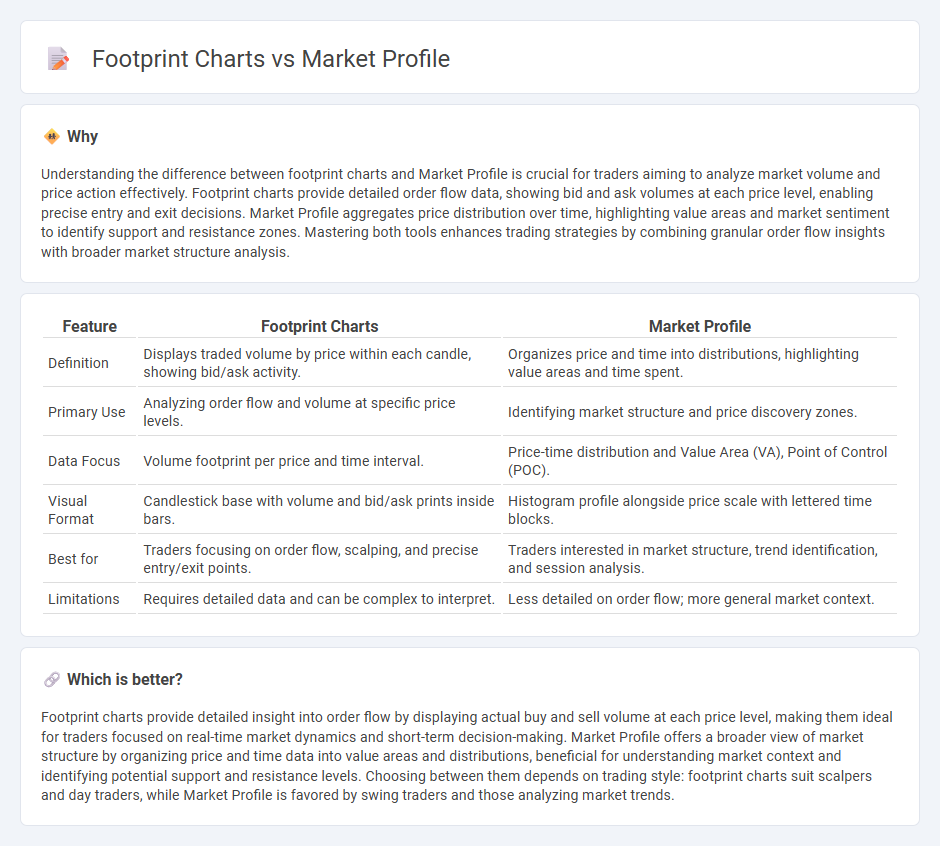 Footprint Charts vs Market Profile

Why

Understanding the difference between footprint charts and Market Profile is crucial for traders aiming to analyze market volume and price action effectively. Footprint charts provide detailed order flow data, showing bid and ask volumes at each price level, enabling precise entry and exit decisions. Market Profile aggregates price distribution over time, highlighting value areas and market sentiment to identify support and resistance zones. Mastering both tools enhances trading strategies by combining granular order flow insights with broader market structure analysis.

| Feature | Footprint Charts | Market Profile |
|---|---|---|
| Definition | Displays traded volume by price within each candle, showing bid/ask activity. | Organizes price and time into distributions, highlighting value areas and time spent. |
| Primary Use | Analyzing order flow and volume at specific price levels. | Identifying market structure and price discovery zones. |
| Data Focus | Volume footprint per price and time interval. | Price-time distribution and Value Area (VA), Point of Control (POC). |
| Visual Format | Candlestick base with volume and bid/ask prints inside bars. | Histogram profile alongside price scale with lettered time blocks. |
| Best for | Traders focusing on order flow, scalping, and precise entry/exit points. | Traders interested in market structure, trend identification, and session analysis. |
| Limitations | Requires detailed data and can be complex to interpret. | Less detailed on order flow; more general market context. |

Which is better?

Footprint charts provide detailed insight into order flow by displaying actual buy and sell volume at each price level, making them ideal for traders focused on real-time market dynamics and short-term decision-making. Market Profile offers a broader view of market structure by organizing price and time data into value areas and distributions, beneficial for understanding market context and identifying potential support and resistance levels. Choosing between them depends on trading style: footprint charts suit scalpers and day traders, while Market Profile is favored by swing traders and those analyzing market trends.