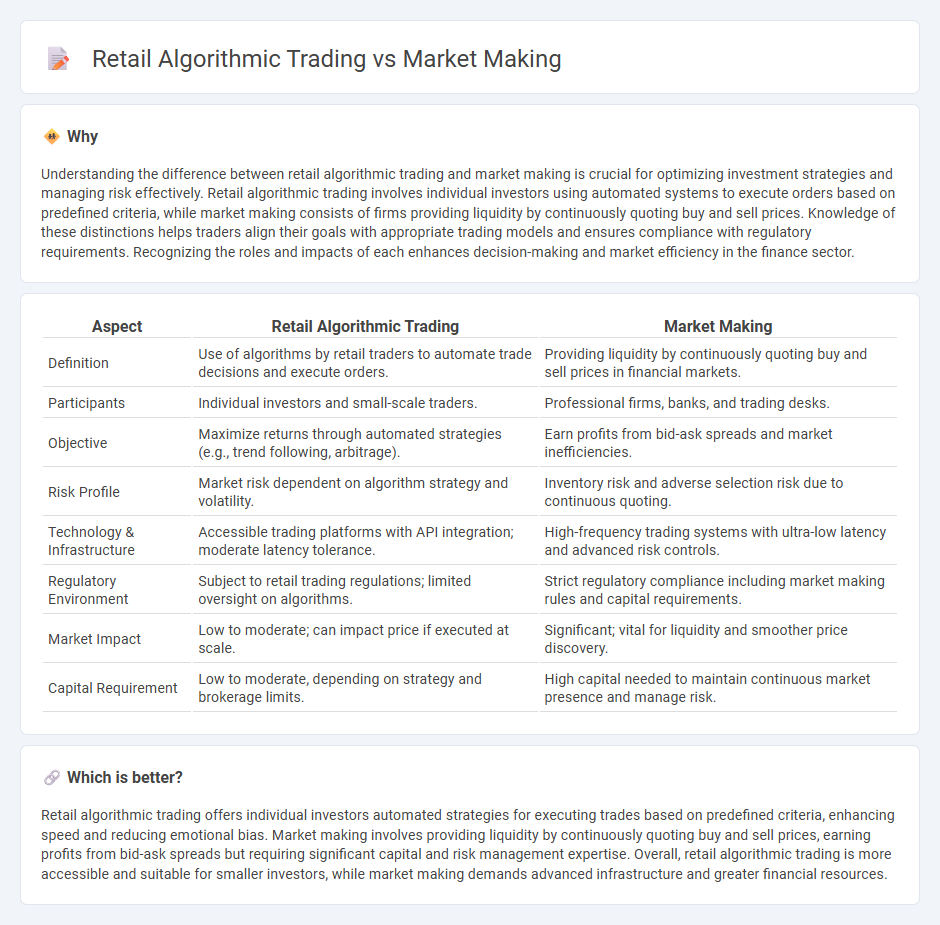 Retail Algorithmic Trading vs Market Making

Why

Understanding the difference between retail algorithmic trading and market making is crucial for optimizing investment strategies and managing risk effectively. Retail algorithmic trading involves individual investors using automated systems to execute orders based on predefined criteria, while market making consists of firms providing liquidity by continuously quoting buy and sell prices. Knowledge of these distinctions helps traders align their goals with appropriate trading models and ensures compliance with regulatory requirements. Recognizing the roles and impacts of each enhances decision-making and market efficiency in the finance sector.

| Aspect | Retail Algorithmic Trading | Market Making |
|---|---|---|
| Definition | Use of algorithms by retail traders to automate trade decisions and execute orders. | Providing liquidity by continuously quoting buy and sell prices in financial markets. |
| Participants | Individual investors and small-scale traders. | Professional firms, banks, and trading desks. |
| Objective | Maximize returns through automated strategies (e.g., trend following, arbitrage). | Earn profits from bid-ask spreads and market inefficiencies. |
| Risk Profile | Market risk dependent on algorithm strategy and volatility. | Inventory risk and adverse selection risk due to continuous quoting. |
| Technology & Infrastructure | Accessible trading platforms with API integration; moderate latency tolerance. | High-frequency trading systems with ultra-low latency and advanced risk controls. |
| Regulatory Environment | Subject to retail trading regulations; limited oversight on algorithms. | Strict regulatory compliance including market making rules and capital requirements. |
| Market Impact | Low to moderate; can impact price if executed at scale. | Significant; vital for liquidity and smoother price discovery. |
| Capital Requirement | Low to moderate, depending on strategy and brokerage limits. | High capital needed to maintain continuous market presence and manage risk. |

Which is better?

Retail algorithmic trading offers individual investors automated strategies for executing trades based on predefined criteria, enhancing speed and reducing emotional bias. Market making involves providing liquidity by continuously quoting buy and sell prices, earning profits from bid-ask spreads but requiring significant capital and risk management expertise. Overall, retail algorithmic trading is more accessible and suitable for smaller investors, while market making demands advanced infrastructure and greater financial resources.