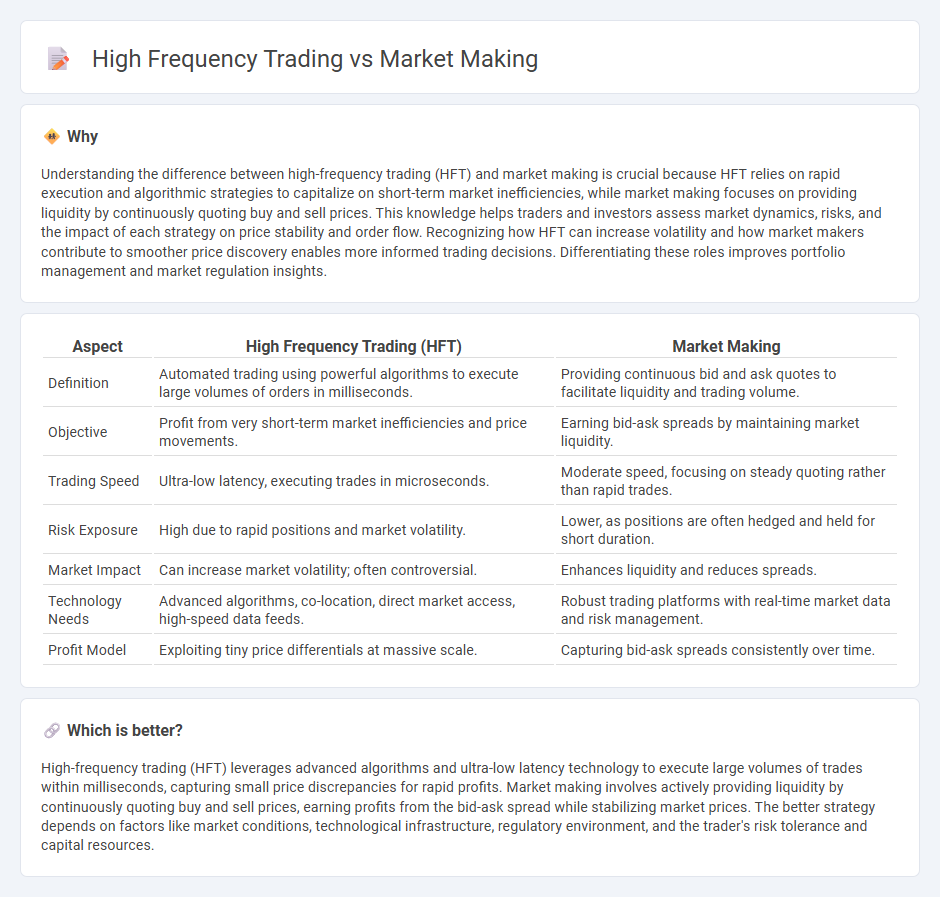 High Frequency Trading vs Market Making

Why

Understanding the difference between high-frequency trading (HFT) and market making is crucial because HFT relies on rapid execution and algorithmic strategies to capitalize on short-term market inefficiencies, while market making focuses on providing liquidity by continuously quoting buy and sell prices. This knowledge helps traders and investors assess market dynamics, risks, and the impact of each strategy on price stability and order flow. Recognizing how HFT can increase volatility and how market makers contribute to smoother price discovery enables more informed trading decisions. Differentiating these roles improves portfolio management and market regulation insights.

| Aspect | High Frequency Trading (HFT) | Market Making |
|---|---|---|
| Definition | Automated trading using powerful algorithms to execute large volumes of orders in milliseconds. | Providing continuous bid and ask quotes to facilitate liquidity and trading volume. |
| Objective | Profit from very short-term market inefficiencies and price movements. | Earning bid-ask spreads by maintaining market liquidity. |
| Trading Speed | Ultra-low latency, executing trades in microseconds. | Moderate speed, focusing on steady quoting rather than rapid trades. |
| Risk Exposure | High due to rapid positions and market volatility. | Lower, as positions are often hedged and held for short duration. |
| Market Impact | Can increase market volatility; often controversial. | Enhances liquidity and reduces spreads. |
| Technology Needs | Advanced algorithms, co-location, direct market access, high-speed data feeds. | Robust trading platforms with real-time market data and risk management. |
| Profit Model | Exploiting tiny price differentials at massive scale. | Capturing bid-ask spreads consistently over time. |

Which is better?

High-frequency trading (HFT) leverages advanced algorithms and ultra-low latency technology to execute large volumes of trades within milliseconds, capturing small price discrepancies for rapid profits. Market making involves actively providing liquidity by continuously quoting buy and sell prices, earning profits from the bid-ask spread while stabilizing market prices. The better strategy depends on factors like market conditions, technological infrastructure, regulatory environment, and the trader's risk tolerance and capital resources.