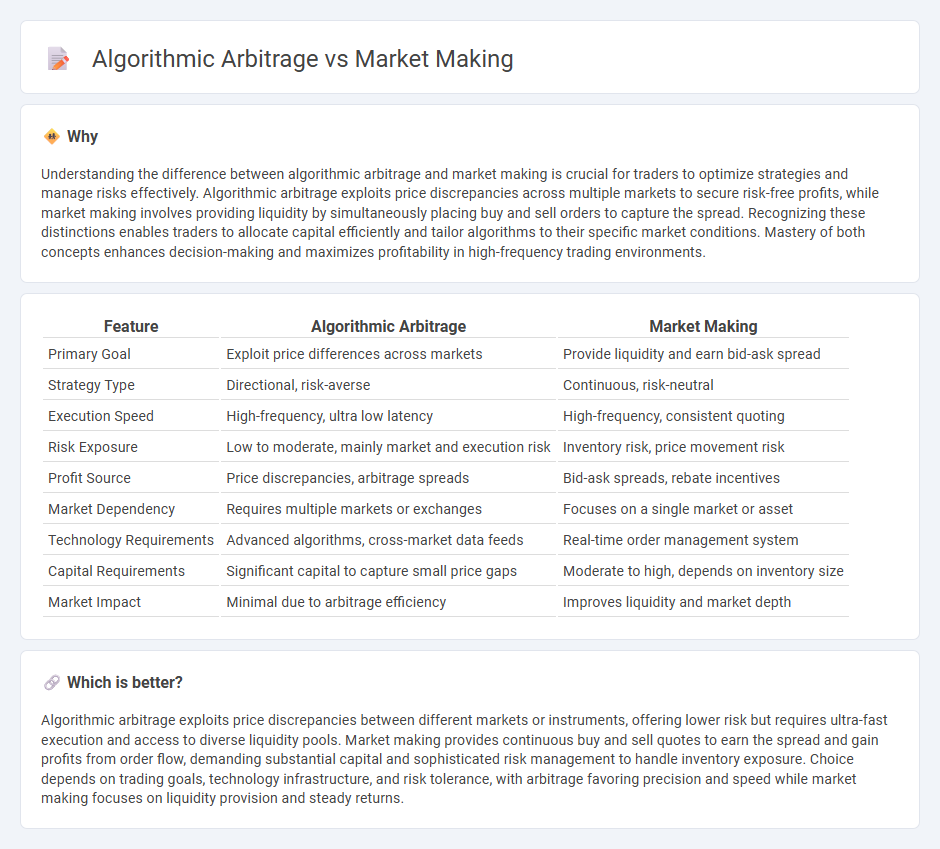 Algorithmic Arbitrage vs Market Making

Why

Understanding the difference between algorithmic arbitrage and market making is crucial for traders to optimize strategies and manage risks effectively. Algorithmic arbitrage exploits price discrepancies across multiple markets to secure risk-free profits, while market making involves providing liquidity by simultaneously placing buy and sell orders to capture the spread. Recognizing these distinctions enables traders to allocate capital efficiently and tailor algorithms to their specific market conditions. Mastery of both concepts enhances decision-making and maximizes profitability in high-frequency trading environments.

| Feature | Algorithmic Arbitrage | Market Making |
|---|---|---|
| Primary Goal | Exploit price differences across markets | Provide liquidity and earn bid-ask spread |
| Strategy Type | Directional, risk-averse | Continuous, risk-neutral |
| Execution Speed | High-frequency, ultra low latency | High-frequency, consistent quoting |
| Risk Exposure | Low to moderate, mainly market and execution risk | Inventory risk, price movement risk |
| Profit Source | Price discrepancies, arbitrage spreads | Bid-ask spreads, rebate incentives |
| Market Dependency | Requires multiple markets or exchanges | Focuses on a single market or asset |
| Technology Requirements | Advanced algorithms, cross-market data feeds | Real-time order management system |
| Capital Requirements | Significant capital to capture small price gaps | Moderate to high, depends on inventory size |
| Market Impact | Minimal due to arbitrage efficiency | Improves liquidity and market depth |

Which is better?

Algorithmic arbitrage exploits price discrepancies between different markets or instruments, offering lower risk but requires ultra-fast execution and access to diverse liquidity pools. Market making provides continuous buy and sell quotes to earn the spread and gain profits from order flow, demanding substantial capital and sophisticated risk management to handle inventory exposure. Choice depends on trading goals, technology infrastructure, and risk tolerance, with arbitrage favoring precision and speed while market making focuses on liquidity provision and steady returns.