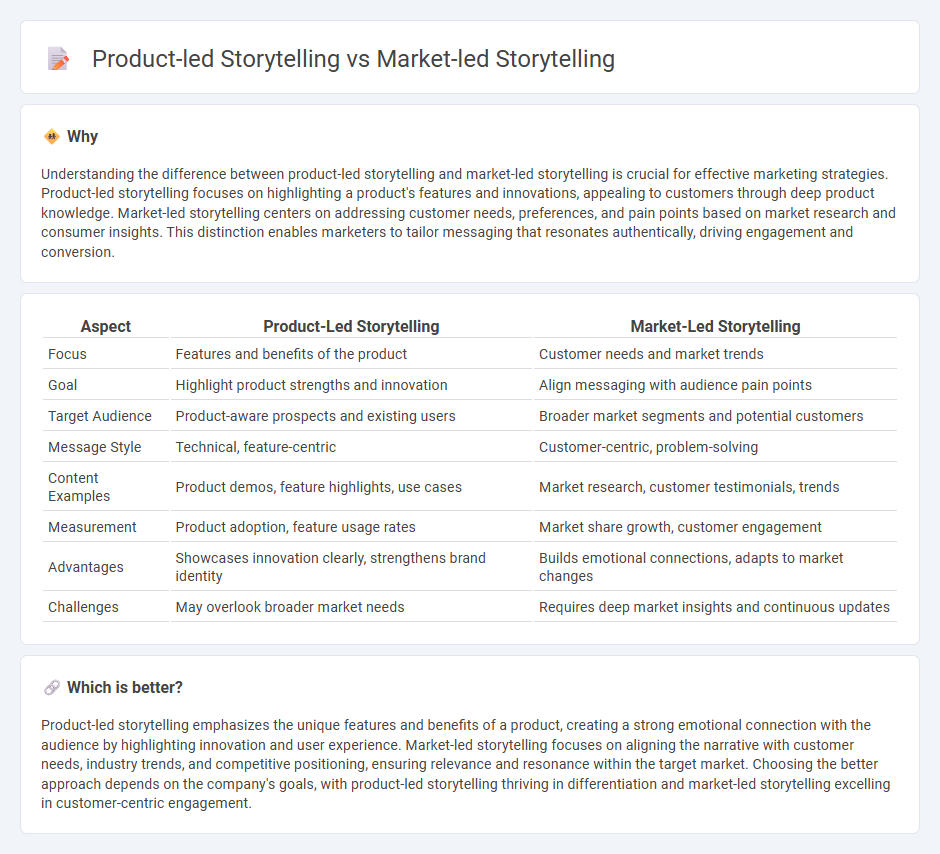 Product-led Storytelling vs Market-led Storytelling

Why

Understanding the difference between product-led storytelling and market-led storytelling is crucial for effective marketing strategies. Product-led storytelling focuses on highlighting a product's features and innovations, appealing to customers through deep product knowledge. Market-led storytelling centers on addressing customer needs, preferences, and pain points based on market research and consumer insights. This distinction enables marketers to tailor messaging that resonates authentically, driving engagement and conversion.

| Aspect | Product-Led Storytelling | Market-Led Storytelling |
|---|---|---|
| Focus | Features and benefits of the product | Customer needs and market trends |
| Goal | Highlight product strengths and innovation | Align messaging with audience pain points |
| Target Audience | Product-aware prospects and existing users | Broader market segments and potential customers |
| Message Style | Technical, feature-centric | Customer-centric, problem-solving |
| Content Examples | Product demos, feature highlights, use cases | Market research, customer testimonials, trends |
| Measurement | Product adoption, feature usage rates | Market share growth, customer engagement |
| Advantages | Showcases innovation clearly, strengthens brand identity | Builds emotional connections, adapts to market changes |
| Challenges | May overlook broader market needs | Requires deep market insights and continuous updates |

Which is better?

Product-led storytelling emphasizes the unique features and benefits of a product, creating a strong emotional connection with the audience by highlighting innovation and user experience. Market-led storytelling focuses on aligning the narrative with customer needs, industry trends, and competitive positioning, ensuring relevance and resonance within the target market. Choosing the better approach depends on the company's goals, with product-led storytelling thriving in differentiation and market-led storytelling excelling in customer-centric engagement.