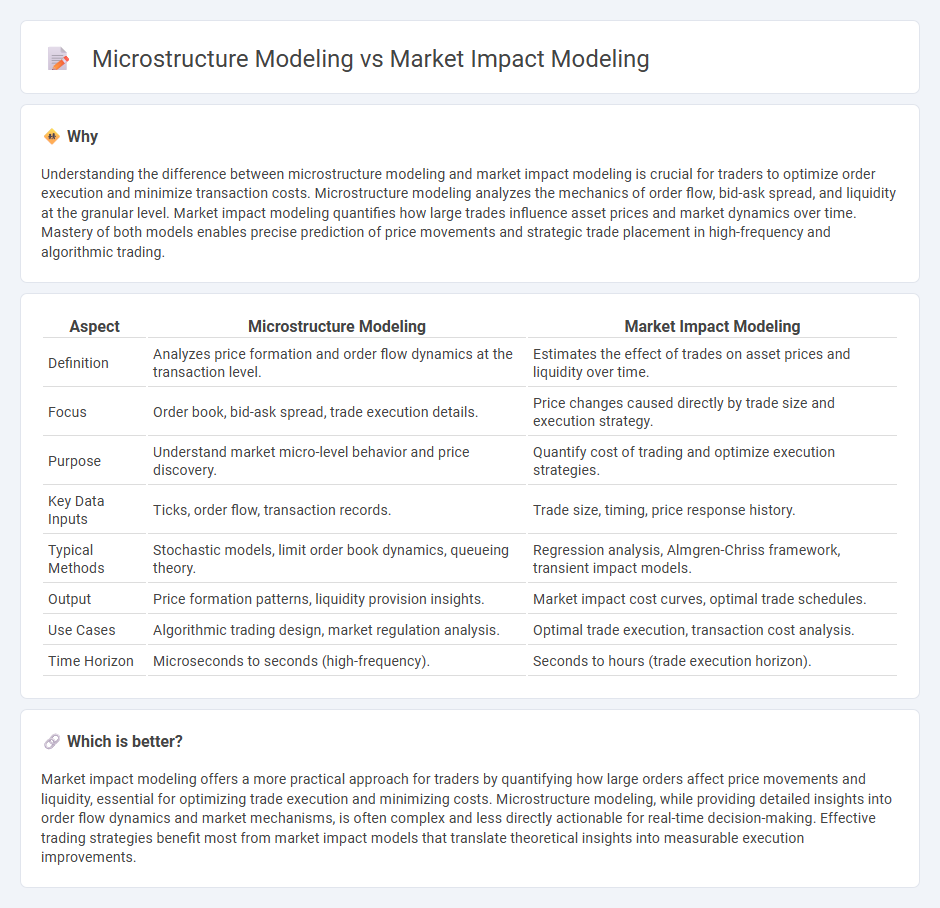 Microstructure Modeling vs Market Impact Modeling

Why

Understanding the difference between microstructure modeling and market impact modeling is crucial for traders to optimize order execution and minimize transaction costs. Microstructure modeling analyzes the mechanics of order flow, bid-ask spread, and liquidity at the granular level. Market impact modeling quantifies how large trades influence asset prices and market dynamics over time. Mastery of both models enables precise prediction of price movements and strategic trade placement in high-frequency and algorithmic trading.

| Aspect | Microstructure Modeling | Market Impact Modeling |
|---|---|---|
| Definition | Analyzes price formation and order flow dynamics at the transaction level. | Estimates the effect of trades on asset prices and liquidity over time. |
| Focus | Order book, bid-ask spread, trade execution details. | Price changes caused directly by trade size and execution strategy. |
| Purpose | Understand market micro-level behavior and price discovery. | Quantify cost of trading and optimize execution strategies. |
| Key Data Inputs | Ticks, order flow, transaction records. | Trade size, timing, price response history. |
| Typical Methods | Stochastic models, limit order book dynamics, queueing theory. | Regression analysis, Almgren-Chriss framework, transient impact models. |
| Output | Price formation patterns, liquidity provision insights. | Market impact cost curves, optimal trade schedules. |
| Use Cases | Algorithmic trading design, market regulation analysis. | Optimal trade execution, transaction cost analysis. |
| Time Horizon | Microseconds to seconds (high-frequency). | Seconds to hours (trade execution horizon). |

Which is better?

Market impact modeling offers a more practical approach for traders by quantifying how large orders affect price movements and liquidity, essential for optimizing trade execution and minimizing costs. Microstructure modeling, while providing detailed insights into order flow dynamics and market mechanisms, is often complex and less directly actionable for real-time decision-making. Effective trading strategies benefit most from market impact models that translate theoretical insights into measurable execution improvements.