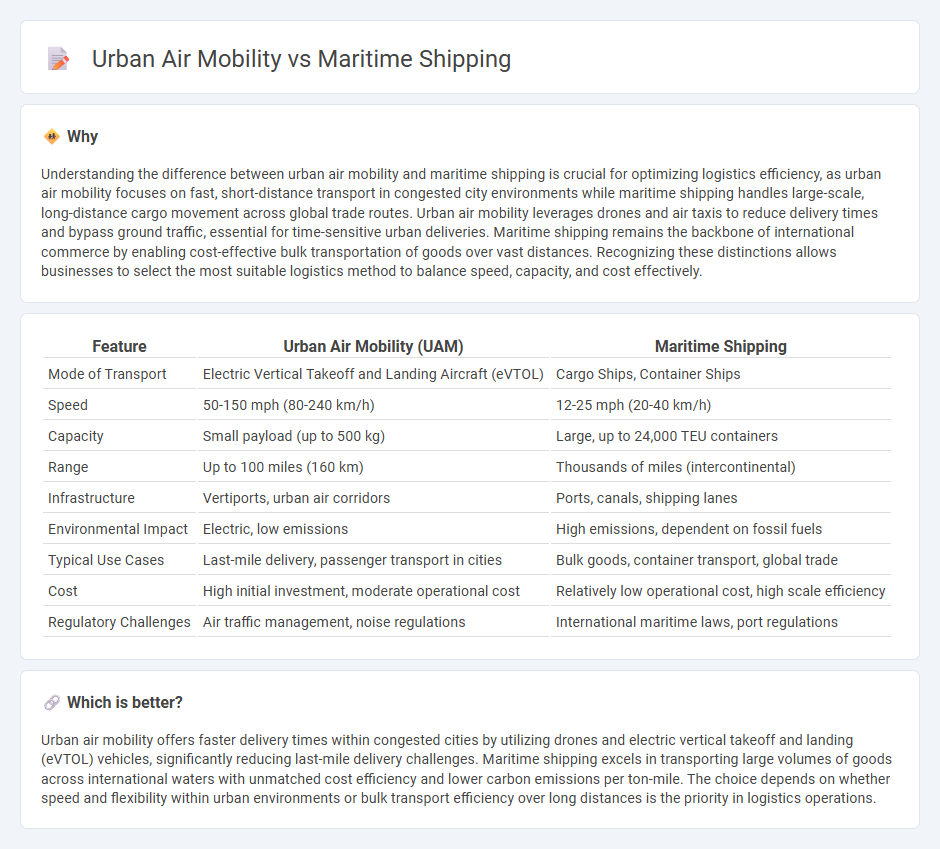 Urban Air Mobility vs Maritime Shipping

Why

Understanding the difference between urban air mobility and maritime shipping is crucial for optimizing logistics efficiency, as urban air mobility focuses on fast, short-distance transport in congested city environments while maritime shipping handles large-scale, long-distance cargo movement across global trade routes. Urban air mobility leverages drones and air taxis to reduce delivery times and bypass ground traffic, essential for time-sensitive urban deliveries. Maritime shipping remains the backbone of international commerce by enabling cost-effective bulk transportation of goods over vast distances. Recognizing these distinctions allows businesses to select the most suitable logistics method to balance speed, capacity, and cost effectively.

| Feature | Urban Air Mobility (UAM) | Maritime Shipping |
|---|---|---|
| Mode of Transport | Electric Vertical Takeoff and Landing Aircraft (eVTOL) | Cargo Ships, Container Ships |
| Speed | 50-150 mph (80-240 km/h) | 12-25 mph (20-40 km/h) |
| Capacity | Small payload (up to 500 kg) | Large, up to 24,000 TEU containers |
| Range | Up to 100 miles (160 km) | Thousands of miles (intercontinental) |
| Infrastructure | Vertiports, urban air corridors | Ports, canals, shipping lanes |
| Environmental Impact | Electric, low emissions | High emissions, dependent on fossil fuels |
| Typical Use Cases | Last-mile delivery, passenger transport in cities | Bulk goods, container transport, global trade |
| Cost | High initial investment, moderate operational cost | Relatively low operational cost, high scale efficiency |
| Regulatory Challenges | Air traffic management, noise regulations | International maritime laws, port regulations |

Which is better?

Urban air mobility offers faster delivery times within congested cities by utilizing drones and electric vertical takeoff and landing (eVTOL) vehicles, significantly reducing last-mile delivery challenges. Maritime shipping excels in transporting large volumes of goods across international waters with unmatched cost efficiency and lower carbon emissions per ton-mile. The choice depends on whether speed and flexibility within urban environments or bulk transport efficiency over long distances is the priority in logistics operations.