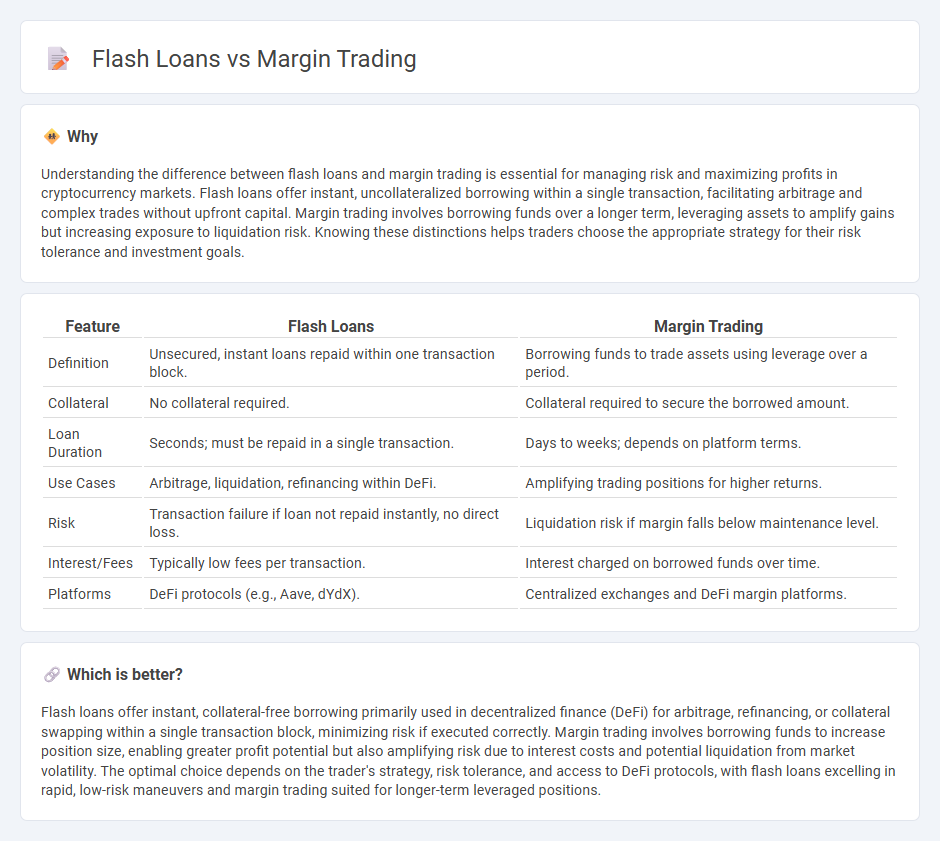 Flash Loans vs Margin Trading

Why

Understanding the difference between flash loans and margin trading is essential for managing risk and maximizing profits in cryptocurrency markets. Flash loans offer instant, uncollateralized borrowing within a single transaction, facilitating arbitrage and complex trades without upfront capital. Margin trading involves borrowing funds over a longer term, leveraging assets to amplify gains but increasing exposure to liquidation risk. Knowing these distinctions helps traders choose the appropriate strategy for their risk tolerance and investment goals.

| Feature | Flash Loans | Margin Trading |
|---|---|---|
| Definition | Unsecured, instant loans repaid within one transaction block. | Borrowing funds to trade assets using leverage over a period. |
| Collateral | No collateral required. | Collateral required to secure the borrowed amount. |
| Loan Duration | Seconds; must be repaid in a single transaction. | Days to weeks; depends on platform terms. |
| Use Cases | Arbitrage, liquidation, refinancing within DeFi. | Amplifying trading positions for higher returns. |
| Risk | Transaction failure if loan not repaid instantly, no direct loss. | Liquidation risk if margin falls below maintenance level. |
| Interest/Fees | Typically low fees per transaction. | Interest charged on borrowed funds over time. |
| Platforms | DeFi protocols (e.g., Aave, dYdX). | Centralized exchanges and DeFi margin platforms. |

Which is better?

Flash loans offer instant, collateral-free borrowing primarily used in decentralized finance (DeFi) for arbitrage, refinancing, or collateral swapping within a single transaction block, minimizing risk if executed correctly. Margin trading involves borrowing funds to increase position size, enabling greater profit potential but also amplifying risk due to interest costs and potential liquidation from market volatility. The optimal choice depends on the trader's strategy, risk tolerance, and access to DeFi protocols, with flash loans excelling in rapid, low-risk maneuvers and margin trading suited for longer-term leveraged positions.