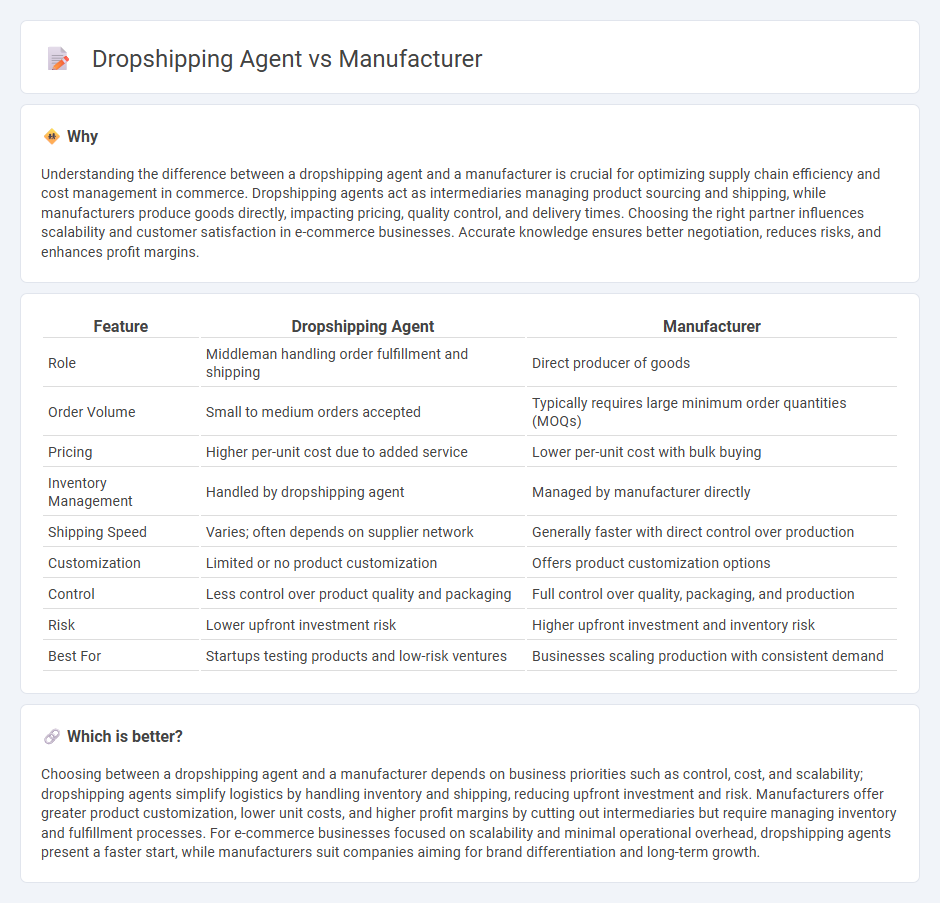 Dropshipping Agent vs Manufacturer

Why

Understanding the difference between a dropshipping agent and a manufacturer is crucial for optimizing supply chain efficiency and cost management in commerce. Dropshipping agents act as intermediaries managing product sourcing and shipping, while manufacturers produce goods directly, impacting pricing, quality control, and delivery times. Choosing the right partner influences scalability and customer satisfaction in e-commerce businesses. Accurate knowledge ensures better negotiation, reduces risks, and enhances profit margins.

| Feature | Dropshipping Agent | Manufacturer |
|---|---|---|
| Role | Middleman handling order fulfillment and shipping | Direct producer of goods |
| Order Volume | Small to medium orders accepted | Typically requires large minimum order quantities (MOQs) |
| Pricing | Higher per-unit cost due to added service | Lower per-unit cost with bulk buying |
| Inventory Management | Handled by dropshipping agent | Managed by manufacturer directly |
| Shipping Speed | Varies; often depends on supplier network | Generally faster with direct control over production |
| Customization | Limited or no product customization | Offers product customization options |
| Control | Less control over product quality and packaging | Full control over quality, packaging, and production |
| Risk | Lower upfront investment risk | Higher upfront investment and inventory risk |
| Best For | Startups testing products and low-risk ventures | Businesses scaling production with consistent demand |

Which is better?

Choosing between a dropshipping agent and a manufacturer depends on business priorities such as control, cost, and scalability; dropshipping agents simplify logistics by handling inventory and shipping, reducing upfront investment and risk. Manufacturers offer greater product customization, lower unit costs, and higher profit margins by cutting out intermediaries but require managing inventory and fulfillment processes. For e-commerce businesses focused on scalability and minimal operational overhead, dropshipping agents present a faster start, while manufacturers suit companies aiming for brand differentiation and long-term growth.