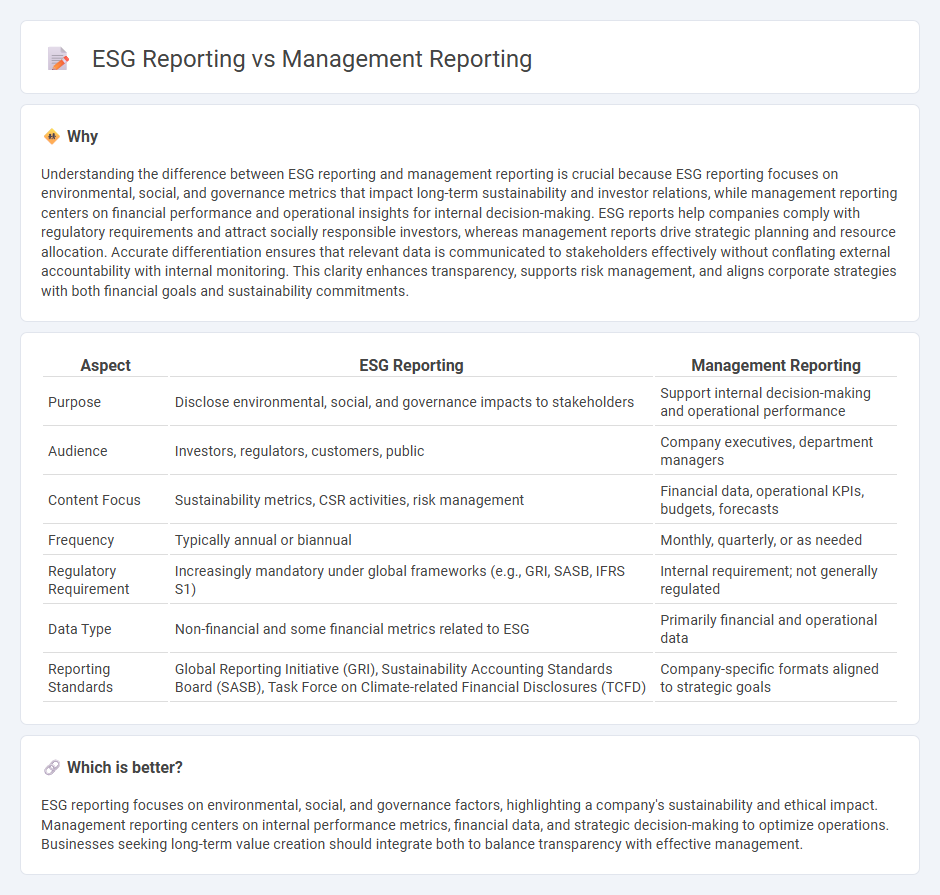 ESG Reporting vs Management Reporting

Why

Understanding the difference between ESG reporting and management reporting is crucial because ESG reporting focuses on environmental, social, and governance metrics that impact long-term sustainability and investor relations, while management reporting centers on financial performance and operational insights for internal decision-making. ESG reports help companies comply with regulatory requirements and attract socially responsible investors, whereas management reports drive strategic planning and resource allocation. Accurate differentiation ensures that relevant data is communicated to stakeholders effectively without conflating external accountability with internal monitoring. This clarity enhances transparency, supports risk management, and aligns corporate strategies with both financial goals and sustainability commitments.

| Aspect | ESG Reporting | Management Reporting |
|---|---|---|
| Purpose | Disclose environmental, social, and governance impacts to stakeholders | Support internal decision-making and operational performance |
| Audience | Investors, regulators, customers, public | Company executives, department managers |
| Content Focus | Sustainability metrics, CSR activities, risk management | Financial data, operational KPIs, budgets, forecasts |
| Frequency | Typically annual or biannual | Monthly, quarterly, or as needed |
| Regulatory Requirement | Increasingly mandatory under global frameworks (e.g., GRI, SASB, IFRS S1) | Internal requirement; not generally regulated |
| Data Type | Non-financial and some financial metrics related to ESG | Primarily financial and operational data |
| Reporting Standards | Global Reporting Initiative (GRI), Sustainability Accounting Standards Board (SASB), Task Force on Climate-related Financial Disclosures (TCFD) | Company-specific formats aligned to strategic goals |

Which is better?

ESG reporting focuses on environmental, social, and governance factors, highlighting a company's sustainability and ethical impact. Management reporting centers on internal performance metrics, financial data, and strategic decision-making to optimize operations. Businesses seeking long-term value creation should integrate both to balance transparency with effective management.