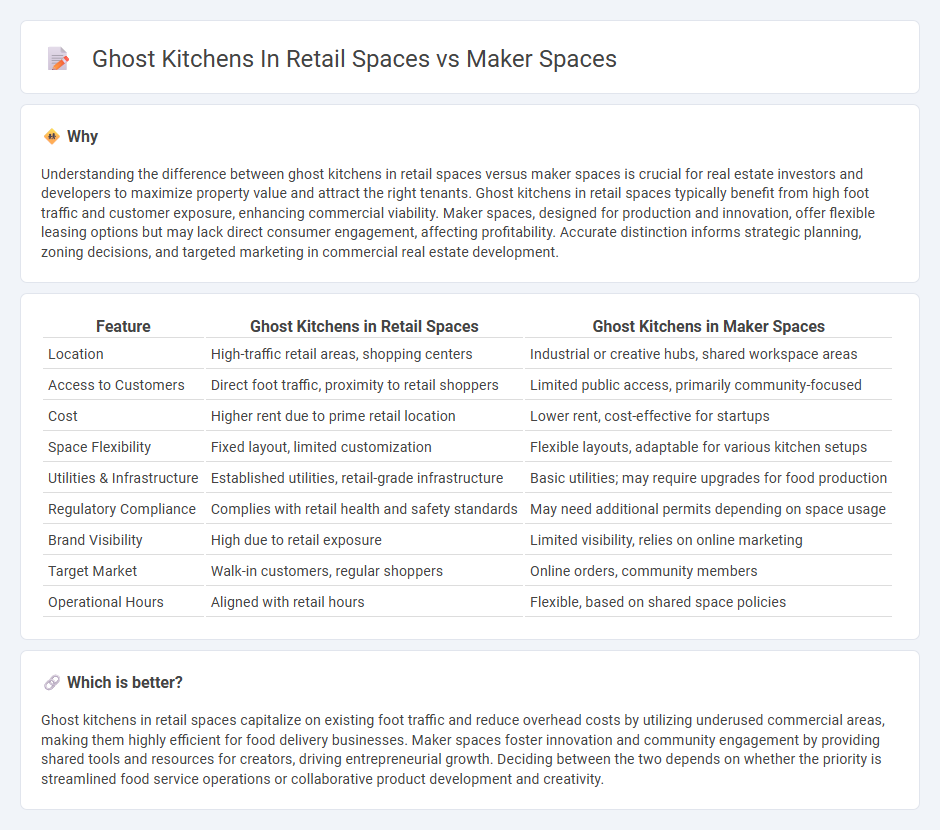 Ghost Kitchens In Retail Spaces vs Maker Spaces

Why

Understanding the difference between ghost kitchens in retail spaces versus maker spaces is crucial for real estate investors and developers to maximize property value and attract the right tenants. Ghost kitchens in retail spaces typically benefit from high foot traffic and customer exposure, enhancing commercial viability. Maker spaces, designed for production and innovation, offer flexible leasing options but may lack direct consumer engagement, affecting profitability. Accurate distinction informs strategic planning, zoning decisions, and targeted marketing in commercial real estate development.

| Feature | Ghost Kitchens in Retail Spaces | Ghost Kitchens in Maker Spaces |
|---|---|---|
| Location | High-traffic retail areas, shopping centers | Industrial or creative hubs, shared workspace areas |
| Access to Customers | Direct foot traffic, proximity to retail shoppers | Limited public access, primarily community-focused |
| Cost | Higher rent due to prime retail location | Lower rent, cost-effective for startups |
| Space Flexibility | Fixed layout, limited customization | Flexible layouts, adaptable for various kitchen setups |
| Utilities & Infrastructure | Established utilities, retail-grade infrastructure | Basic utilities; may require upgrades for food production |
| Regulatory Compliance | Complies with retail health and safety standards | May need additional permits depending on space usage |
| Brand Visibility | High due to retail exposure | Limited visibility, relies on online marketing |
| Target Market | Walk-in customers, regular shoppers | Online orders, community members |
| Operational Hours | Aligned with retail hours | Flexible, based on shared space policies |

Which is better?

Ghost kitchens in retail spaces capitalize on existing foot traffic and reduce overhead costs by utilizing underused commercial areas, making them highly efficient for food delivery businesses. Maker spaces foster innovation and community engagement by providing shared tools and resources for creators, driving entrepreneurial growth. Deciding between the two depends on whether the priority is streamlined food service operations or collaborative product development and creativity.