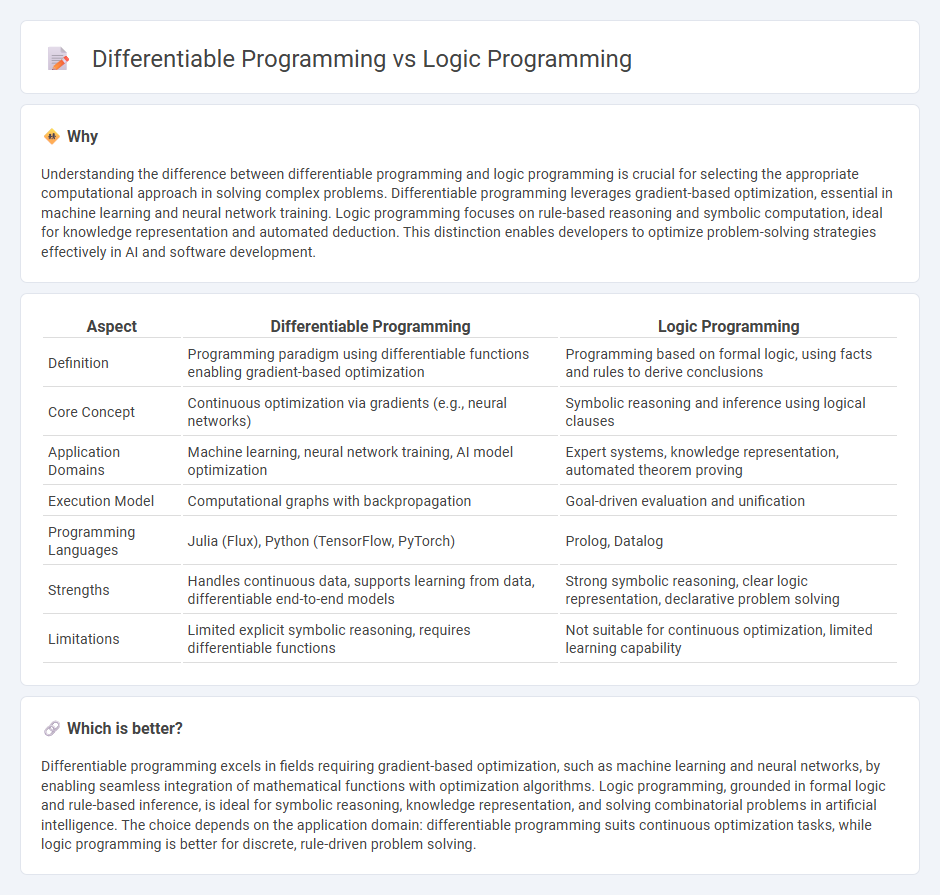 Differentiable Programming vs Logic Programming

Why

Understanding the difference between differentiable programming and logic programming is crucial for selecting the appropriate computational approach in solving complex problems. Differentiable programming leverages gradient-based optimization, essential in machine learning and neural network training. Logic programming focuses on rule-based reasoning and symbolic computation, ideal for knowledge representation and automated deduction. This distinction enables developers to optimize problem-solving strategies effectively in AI and software development.

| Aspect | Differentiable Programming | Logic Programming |
|---|---|---|
| Definition | Programming paradigm using differentiable functions enabling gradient-based optimization | Programming based on formal logic, using facts and rules to derive conclusions |
| Core Concept | Continuous optimization via gradients (e.g., neural networks) | Symbolic reasoning and inference using logical clauses |
| Application Domains | Machine learning, neural network training, AI model optimization | Expert systems, knowledge representation, automated theorem proving |
| Execution Model | Computational graphs with backpropagation | Goal-driven evaluation and unification |
| Programming Languages | Julia (Flux), Python (TensorFlow, PyTorch) | Prolog, Datalog |
| Strengths | Handles continuous data, supports learning from data, differentiable end-to-end models | Strong symbolic reasoning, clear logic representation, declarative problem solving |
| Limitations | Limited explicit symbolic reasoning, requires differentiable functions | Not suitable for continuous optimization, limited learning capability |

Which is better?

Differentiable programming excels in fields requiring gradient-based optimization, such as machine learning and neural networks, by enabling seamless integration of mathematical functions with optimization algorithms. Logic programming, grounded in formal logic and rule-based inference, is ideal for symbolic reasoning, knowledge representation, and solving combinatorial problems in artificial intelligence. The choice depends on the application domain: differentiable programming suits continuous optimization tasks, while logic programming is better for discrete, rule-driven problem solving.