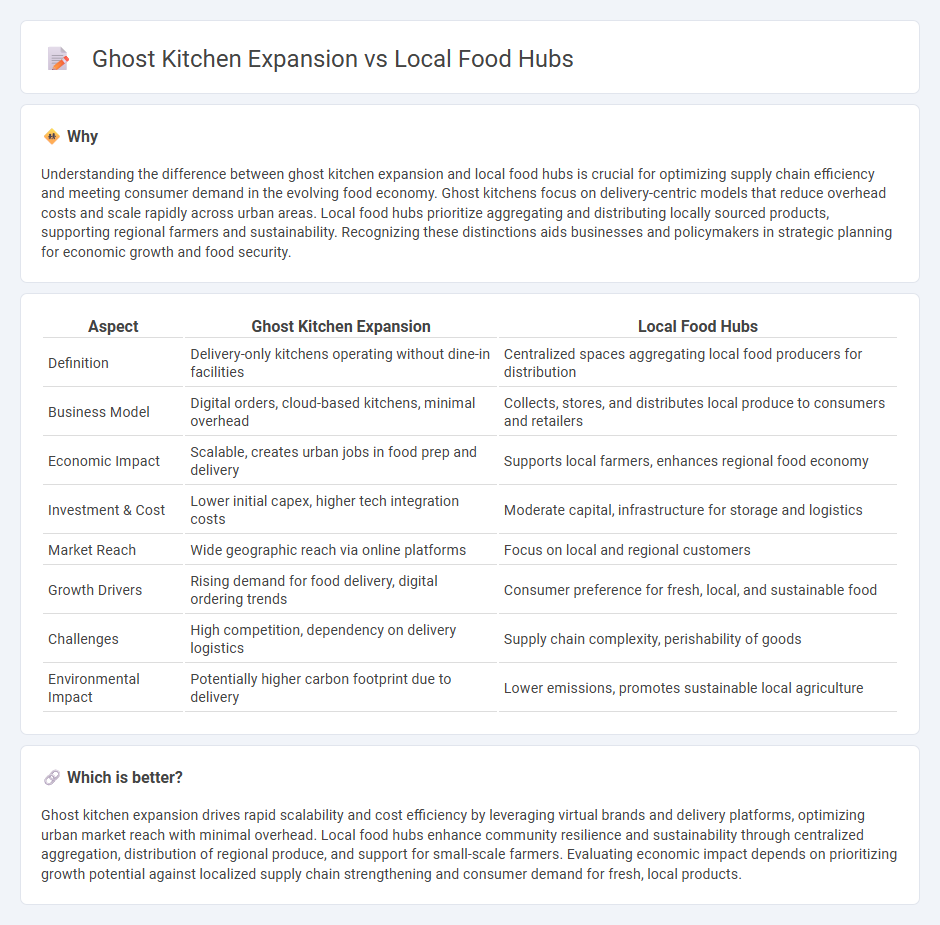 Ghost Kitchen Expansion vs Local Food Hubs

Why

Understanding the difference between ghost kitchen expansion and local food hubs is crucial for optimizing supply chain efficiency and meeting consumer demand in the evolving food economy. Ghost kitchens focus on delivery-centric models that reduce overhead costs and scale rapidly across urban areas. Local food hubs prioritize aggregating and distributing locally sourced products, supporting regional farmers and sustainability. Recognizing these distinctions aids businesses and policymakers in strategic planning for economic growth and food security.

| Aspect | Ghost Kitchen Expansion | Local Food Hubs |
|---|---|---|
| Definition | Delivery-only kitchens operating without dine-in facilities | Centralized spaces aggregating local food producers for distribution |
| Business Model | Digital orders, cloud-based kitchens, minimal overhead | Collects, stores, and distributes local produce to consumers and retailers |
| Economic Impact | Scalable, creates urban jobs in food prep and delivery | Supports local farmers, enhances regional food economy |
| Investment & Cost | Lower initial capex, higher tech integration costs | Moderate capital, infrastructure for storage and logistics |
| Market Reach | Wide geographic reach via online platforms | Focus on local and regional customers |
| Growth Drivers | Rising demand for food delivery, digital ordering trends | Consumer preference for fresh, local, and sustainable food |
| Challenges | High competition, dependency on delivery logistics | Supply chain complexity, perishability of goods |
| Environmental Impact | Potentially higher carbon footprint due to delivery | Lower emissions, promotes sustainable local agriculture |

Which is better?

Ghost kitchen expansion drives rapid scalability and cost efficiency by leveraging virtual brands and delivery platforms, optimizing urban market reach with minimal overhead. Local food hubs enhance community resilience and sustainability through centralized aggregation, distribution of regional produce, and support for small-scale farmers. Evaluating economic impact depends on prioritizing growth potential against localized supply chain strengthening and consumer demand for fresh, local products.