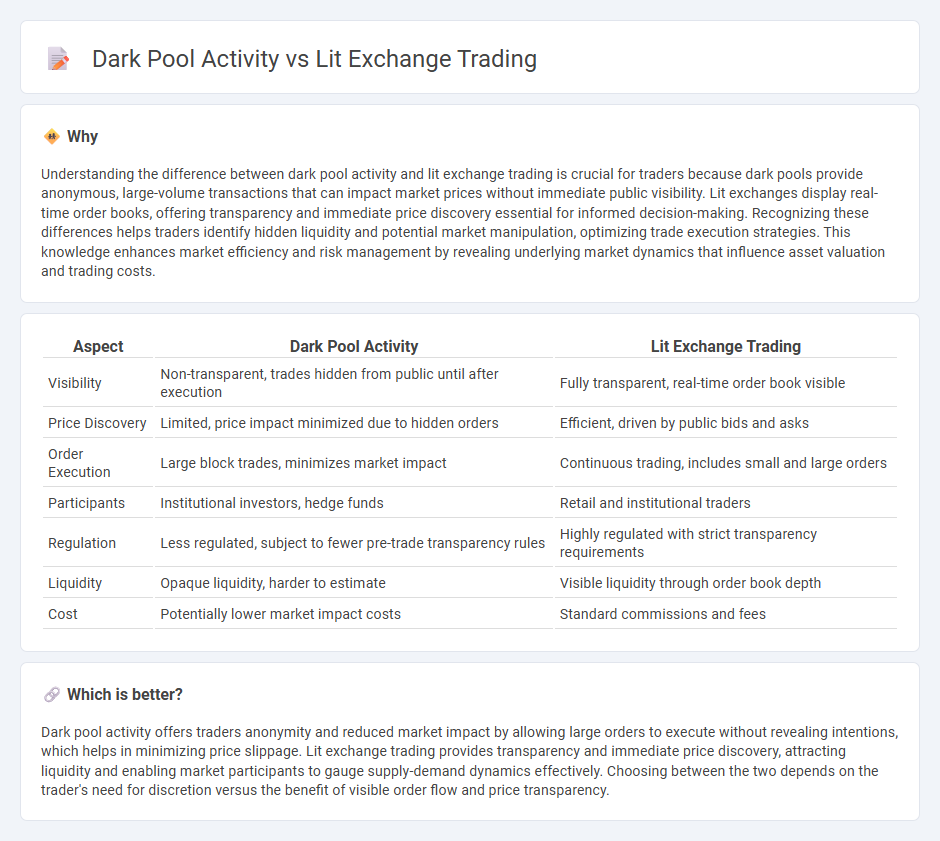 Dark Pool Activity vs Lit Exchange Trading

Why

Understanding the difference between dark pool activity and lit exchange trading is crucial for traders because dark pools provide anonymous, large-volume transactions that can impact market prices without immediate public visibility. Lit exchanges display real-time order books, offering transparency and immediate price discovery essential for informed decision-making. Recognizing these differences helps traders identify hidden liquidity and potential market manipulation, optimizing trade execution strategies. This knowledge enhances market efficiency and risk management by revealing underlying market dynamics that influence asset valuation and trading costs.

| Aspect | Dark Pool Activity | Lit Exchange Trading |
|---|---|---|
| Visibility | Non-transparent, trades hidden from public until after execution | Fully transparent, real-time order book visible |
| Price Discovery | Limited, price impact minimized due to hidden orders | Efficient, driven by public bids and asks |
| Order Execution | Large block trades, minimizes market impact | Continuous trading, includes small and large orders |
| Participants | Institutional investors, hedge funds | Retail and institutional traders |
| Regulation | Less regulated, subject to fewer pre-trade transparency rules | Highly regulated with strict transparency requirements |
| Liquidity | Opaque liquidity, harder to estimate | Visible liquidity through order book depth |
| Cost | Potentially lower market impact costs | Standard commissions and fees |

Which is better?

Dark pool activity offers traders anonymity and reduced market impact by allowing large orders to execute without revealing intentions, which helps in minimizing price slippage. Lit exchange trading provides transparency and immediate price discovery, attracting liquidity and enabling market participants to gauge supply-demand dynamics effectively. Choosing between the two depends on the trader's need for discretion versus the benefit of visible order flow and price transparency.