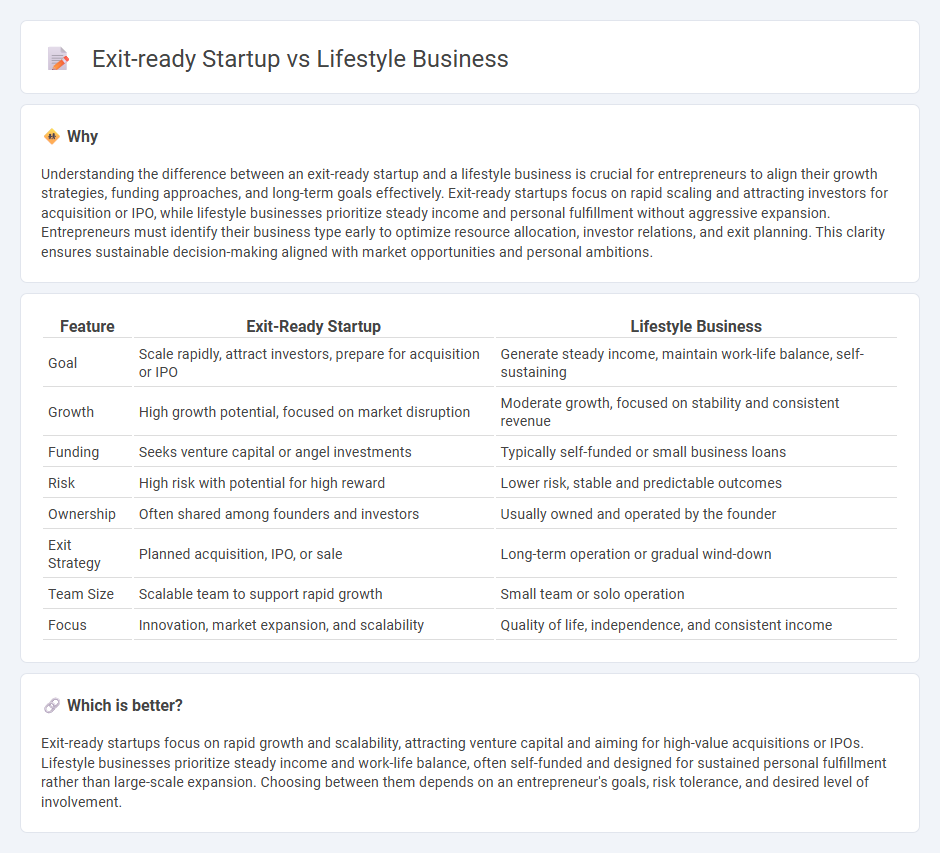 Exit-ready Startup vs Lifestyle Business

Why

Understanding the difference between an exit-ready startup and a lifestyle business is crucial for entrepreneurs to align their growth strategies, funding approaches, and long-term goals effectively. Exit-ready startups focus on rapid scaling and attracting investors for acquisition or IPO, while lifestyle businesses prioritize steady income and personal fulfillment without aggressive expansion. Entrepreneurs must identify their business type early to optimize resource allocation, investor relations, and exit planning. This clarity ensures sustainable decision-making aligned with market opportunities and personal ambitions.

| Feature | Exit-Ready Startup | Lifestyle Business |
|---|---|---|
| Goal | Scale rapidly, attract investors, prepare for acquisition or IPO | Generate steady income, maintain work-life balance, self-sustaining |
| Growth | High growth potential, focused on market disruption | Moderate growth, focused on stability and consistent revenue |
| Funding | Seeks venture capital or angel investments | Typically self-funded or small business loans |
| Risk | High risk with potential for high reward | Lower risk, stable and predictable outcomes |
| Ownership | Often shared among founders and investors | Usually owned and operated by the founder |
| Exit Strategy | Planned acquisition, IPO, or sale | Long-term operation or gradual wind-down |
| Team Size | Scalable team to support rapid growth | Small team or solo operation |
| Focus | Innovation, market expansion, and scalability | Quality of life, independence, and consistent income |

Which is better?

Exit-ready startups focus on rapid growth and scalability, attracting venture capital and aiming for high-value acquisitions or IPOs. Lifestyle businesses prioritize steady income and work-life balance, often self-funded and designed for sustained personal fulfillment rather than large-scale expansion. Choosing between them depends on an entrepreneur's goals, risk tolerance, and desired level of involvement.