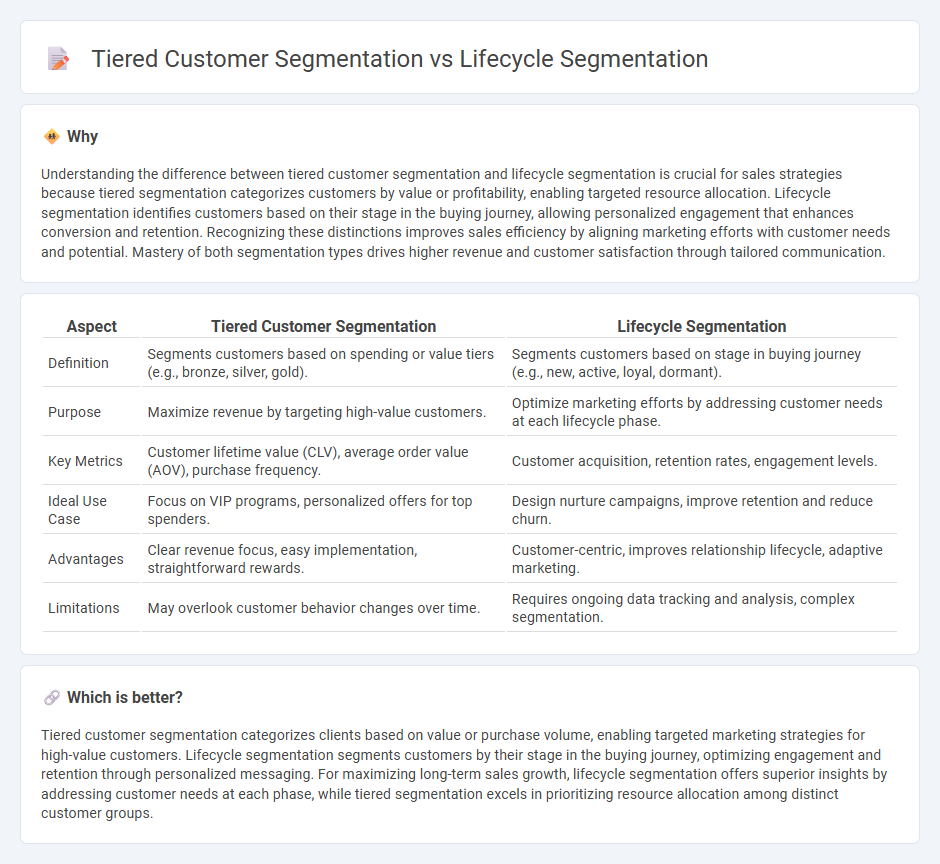 Tiered Customer Segmentation vs Lifecycle Segmentation

Why

Understanding the difference between tiered customer segmentation and lifecycle segmentation is crucial for sales strategies because tiered segmentation categorizes customers by value or profitability, enabling targeted resource allocation. Lifecycle segmentation identifies customers based on their stage in the buying journey, allowing personalized engagement that enhances conversion and retention. Recognizing these distinctions improves sales efficiency by aligning marketing efforts with customer needs and potential. Mastery of both segmentation types drives higher revenue and customer satisfaction through tailored communication.

| Aspect | Tiered Customer Segmentation | Lifecycle Segmentation |
|---|---|---|
| Definition | Segments customers based on spending or value tiers (e.g., bronze, silver, gold). | Segments customers based on stage in buying journey (e.g., new, active, loyal, dormant). |
| Purpose | Maximize revenue by targeting high-value customers. | Optimize marketing efforts by addressing customer needs at each lifecycle phase. |
| Key Metrics | Customer lifetime value (CLV), average order value (AOV), purchase frequency. | Customer acquisition, retention rates, engagement levels. |
| Ideal Use Case | Focus on VIP programs, personalized offers for top spenders. | Design nurture campaigns, improve retention and reduce churn. |
| Advantages | Clear revenue focus, easy implementation, straightforward rewards. | Customer-centric, improves relationship lifecycle, adaptive marketing. |
| Limitations | May overlook customer behavior changes over time. | Requires ongoing data tracking and analysis, complex segmentation. |

Which is better?

Tiered customer segmentation categorizes clients based on value or purchase volume, enabling targeted marketing strategies for high-value customers. Lifecycle segmentation segments customers by their stage in the buying journey, optimizing engagement and retention through personalized messaging. For maximizing long-term sales growth, lifecycle segmentation offers superior insights by addressing customer needs at each phase, while tiered segmentation excels in prioritizing resource allocation among distinct customer groups.