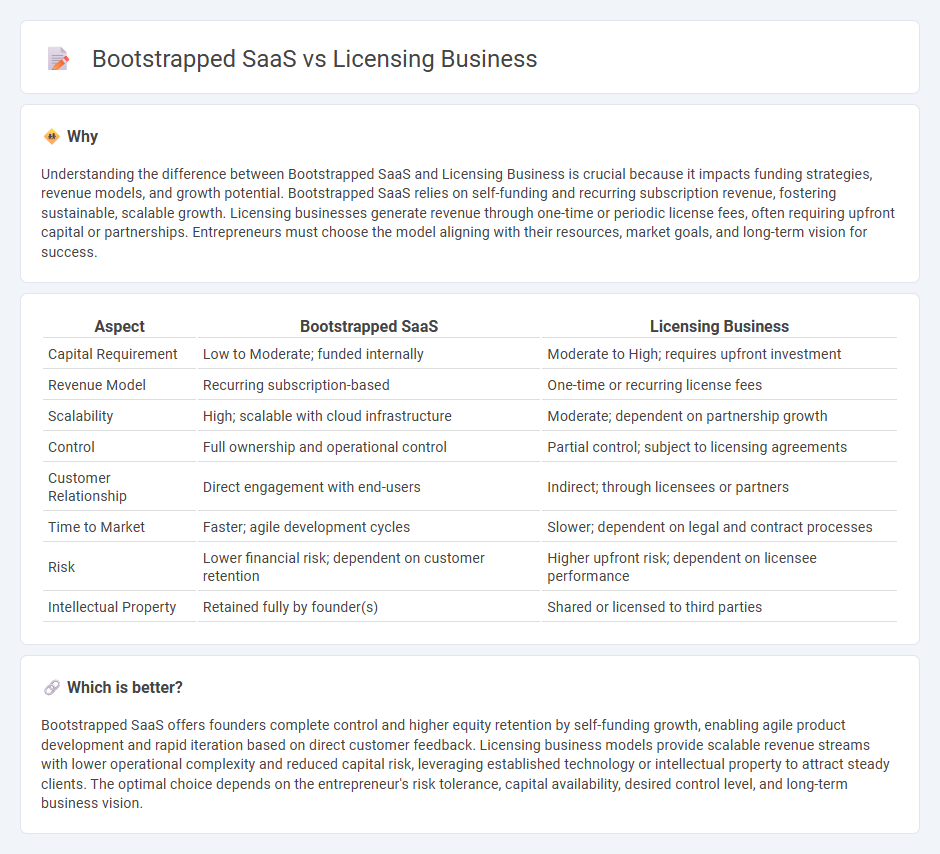 Bootstrapped SaaS vs Licensing Business

Why

Understanding the difference between Bootstrapped SaaS and Licensing Business is crucial because it impacts funding strategies, revenue models, and growth potential. Bootstrapped SaaS relies on self-funding and recurring subscription revenue, fostering sustainable, scalable growth. Licensing businesses generate revenue through one-time or periodic license fees, often requiring upfront capital or partnerships. Entrepreneurs must choose the model aligning with their resources, market goals, and long-term vision for success.

| Aspect | Bootstrapped SaaS | Licensing Business |
|---|---|---|
| Capital Requirement | Low to Moderate; funded internally | Moderate to High; requires upfront investment |
| Revenue Model | Recurring subscription-based | One-time or recurring license fees |
| Scalability | High; scalable with cloud infrastructure | Moderate; dependent on partnership growth |
| Control | Full ownership and operational control | Partial control; subject to licensing agreements |
| Customer Relationship | Direct engagement with end-users | Indirect; through licensees or partners |
| Time to Market | Faster; agile development cycles | Slower; dependent on legal and contract processes |
| Risk | Lower financial risk; dependent on customer retention | Higher upfront risk; dependent on licensee performance |
| Intellectual Property | Retained fully by founder(s) | Shared or licensed to third parties |

Which is better?

Bootstrapped SaaS offers founders complete control and higher equity retention by self-funding growth, enabling agile product development and rapid iteration based on direct customer feedback. Licensing business models provide scalable revenue streams with lower operational complexity and reduced capital risk, leveraging established technology or intellectual property to attract steady clients. The optimal choice depends on the entrepreneur's risk tolerance, capital availability, desired control level, and long-term business vision.