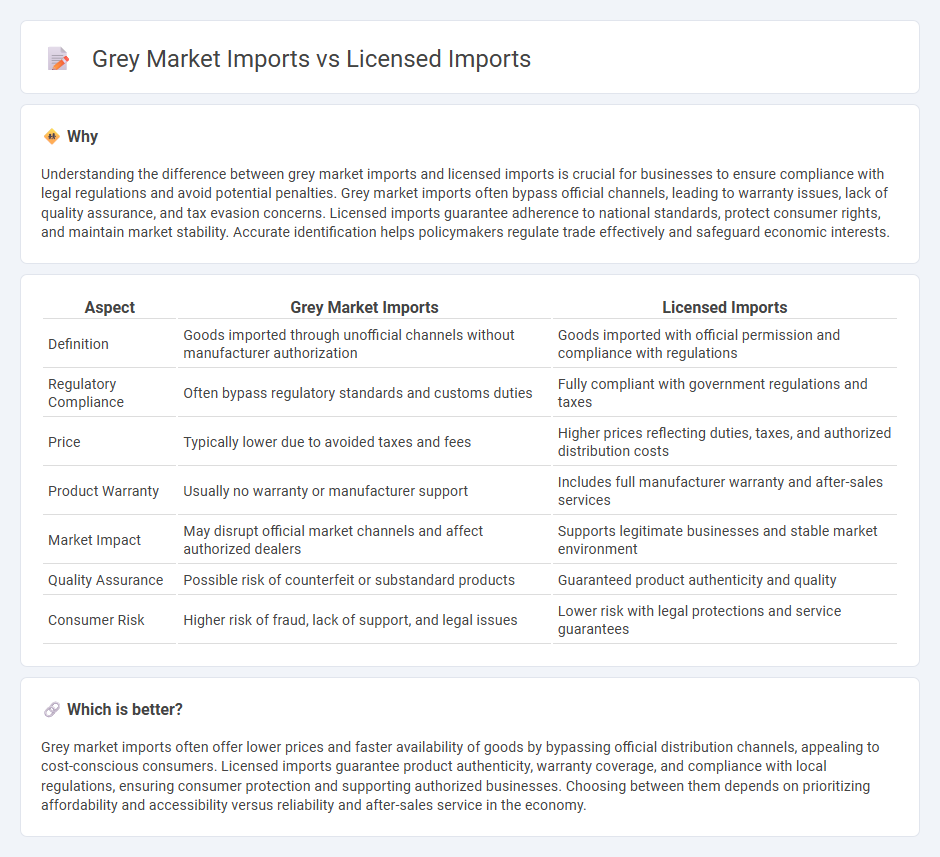 Grey Market Imports vs Licensed Imports

Why

Understanding the difference between grey market imports and licensed imports is crucial for businesses to ensure compliance with legal regulations and avoid potential penalties. Grey market imports often bypass official channels, leading to warranty issues, lack of quality assurance, and tax evasion concerns. Licensed imports guarantee adherence to national standards, protect consumer rights, and maintain market stability. Accurate identification helps policymakers regulate trade effectively and safeguard economic interests.

| Aspect | Grey Market Imports | Licensed Imports |
|---|---|---|
| Definition | Goods imported through unofficial channels without manufacturer authorization | Goods imported with official permission and compliance with regulations |
| Regulatory Compliance | Often bypass regulatory standards and customs duties | Fully compliant with government regulations and taxes |
| Price | Typically lower due to avoided taxes and fees | Higher prices reflecting duties, taxes, and authorized distribution costs |
| Product Warranty | Usually no warranty or manufacturer support | Includes full manufacturer warranty and after-sales services |
| Market Impact | May disrupt official market channels and affect authorized dealers | Supports legitimate businesses and stable market environment |
| Quality Assurance | Possible risk of counterfeit or substandard products | Guaranteed product authenticity and quality |
| Consumer Risk | Higher risk of fraud, lack of support, and legal issues | Lower risk with legal protections and service guarantees |

Which is better?

Grey market imports often offer lower prices and faster availability of goods by bypassing official distribution channels, appealing to cost-conscious consumers. Licensed imports guarantee product authenticity, warranty coverage, and compliance with local regulations, ensuring consumer protection and supporting authorized businesses. Choosing between them depends on prioritizing affordability and accessibility versus reliability and after-sales service in the economy.