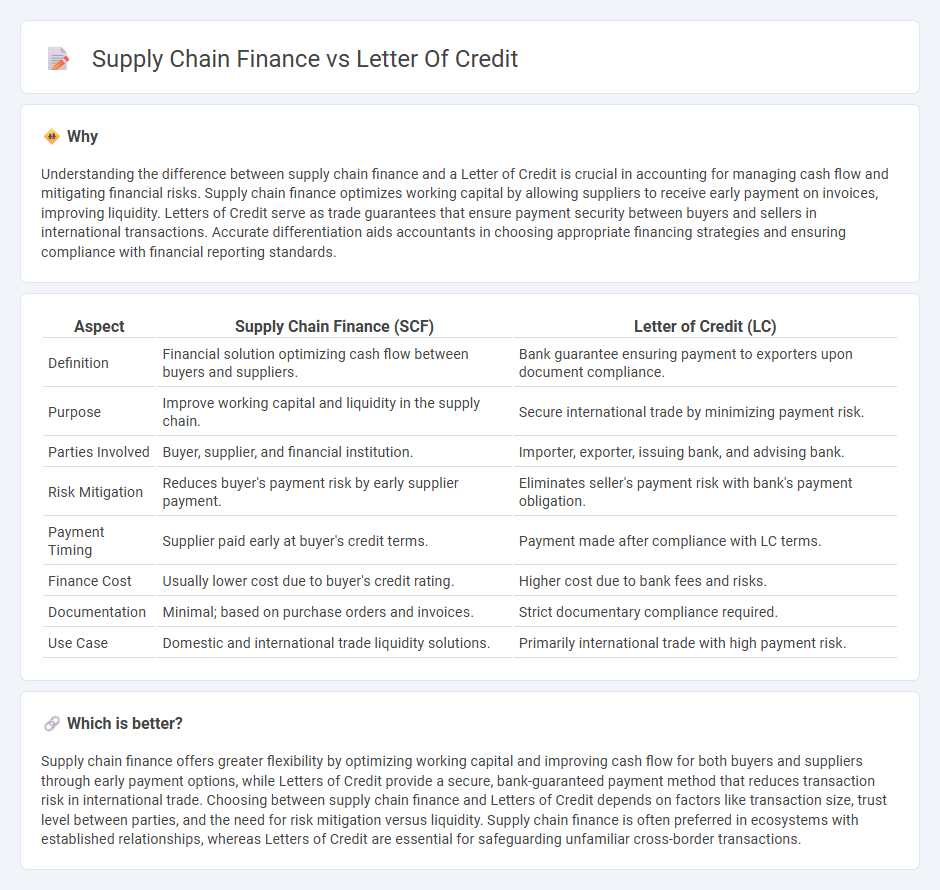 Supply Chain Finance vs Letter Of Credit

Why

Understanding the difference between supply chain finance and a Letter of Credit is crucial in accounting for managing cash flow and mitigating financial risks. Supply chain finance optimizes working capital by allowing suppliers to receive early payment on invoices, improving liquidity. Letters of Credit serve as trade guarantees that ensure payment security between buyers and sellers in international transactions. Accurate differentiation aids accountants in choosing appropriate financing strategies and ensuring compliance with financial reporting standards.

| Aspect | Supply Chain Finance (SCF) | Letter of Credit (LC) |
|---|---|---|
| Definition | Financial solution optimizing cash flow between buyers and suppliers. | Bank guarantee ensuring payment to exporters upon document compliance. |
| Purpose | Improve working capital and liquidity in the supply chain. | Secure international trade by minimizing payment risk. |
| Parties Involved | Buyer, supplier, and financial institution. | Importer, exporter, issuing bank, and advising bank. |
| Risk Mitigation | Reduces buyer's payment risk by early supplier payment. | Eliminates seller's payment risk with bank's payment obligation. |
| Payment Timing | Supplier paid early at buyer's credit terms. | Payment made after compliance with LC terms. |
| Finance Cost | Usually lower cost due to buyer's credit rating. | Higher cost due to bank fees and risks. |
| Documentation | Minimal; based on purchase orders and invoices. | Strict documentary compliance required. |
| Use Case | Domestic and international trade liquidity solutions. | Primarily international trade with high payment risk. |

Which is better?

Supply chain finance offers greater flexibility by optimizing working capital and improving cash flow for both buyers and suppliers through early payment options, while Letters of Credit provide a secure, bank-guaranteed payment method that reduces transaction risk in international trade. Choosing between supply chain finance and Letters of Credit depends on factors like transaction size, trust level between parties, and the need for risk mitigation versus liquidity. Supply chain finance is often preferred in ecosystems with established relationships, whereas Letters of Credit are essential for safeguarding unfamiliar cross-border transactions.