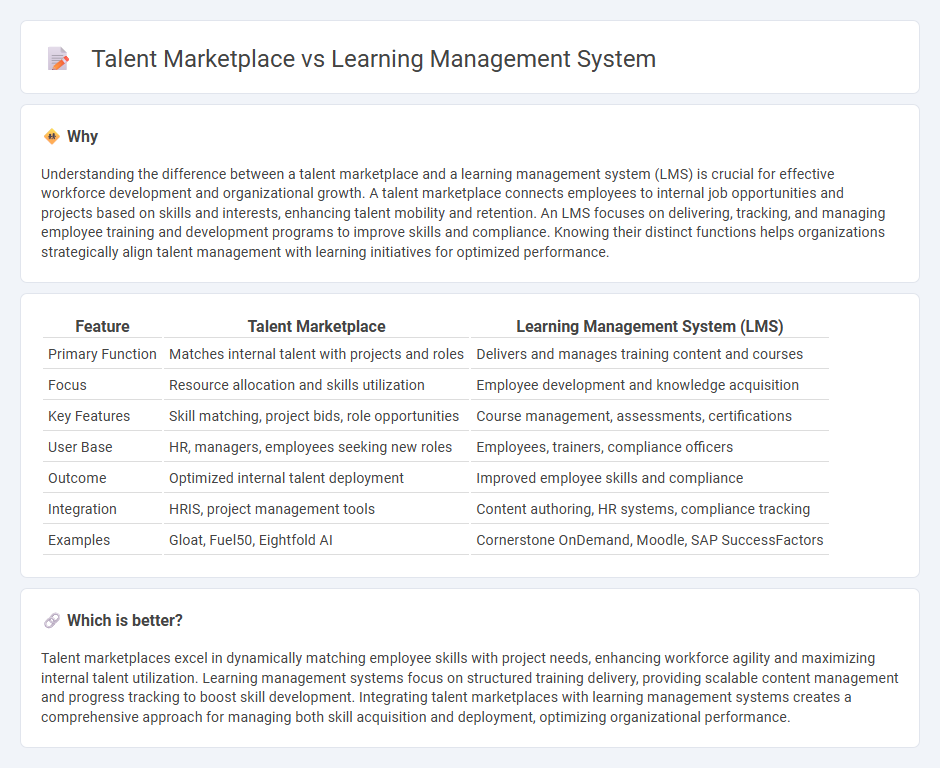 Talent Marketplace vs Learning Management System

Why

Understanding the difference between a talent marketplace and a learning management system (LMS) is crucial for effective workforce development and organizational growth. A talent marketplace connects employees to internal job opportunities and projects based on skills and interests, enhancing talent mobility and retention. An LMS focuses on delivering, tracking, and managing employee training and development programs to improve skills and compliance. Knowing their distinct functions helps organizations strategically align talent management with learning initiatives for optimized performance.

| Feature | Talent Marketplace | Learning Management System (LMS) |
|---|---|---|
| Primary Function | Matches internal talent with projects and roles | Delivers and manages training content and courses |
| Focus | Resource allocation and skills utilization | Employee development and knowledge acquisition |
| Key Features | Skill matching, project bids, role opportunities | Course management, assessments, certifications |
| User Base | HR, managers, employees seeking new roles | Employees, trainers, compliance officers |
| Outcome | Optimized internal talent deployment | Improved employee skills and compliance |
| Integration | HRIS, project management tools | Content authoring, HR systems, compliance tracking |
| Examples | Gloat, Fuel50, Eightfold AI | Cornerstone OnDemand, Moodle, SAP SuccessFactors |

Which is better?

Talent marketplaces excel in dynamically matching employee skills with project needs, enhancing workforce agility and maximizing internal talent utilization. Learning management systems focus on structured training delivery, providing scalable content management and progress tracking to boost skill development. Integrating talent marketplaces with learning management systems creates a comprehensive approach for managing both skill acquisition and deployment, optimizing organizational performance.