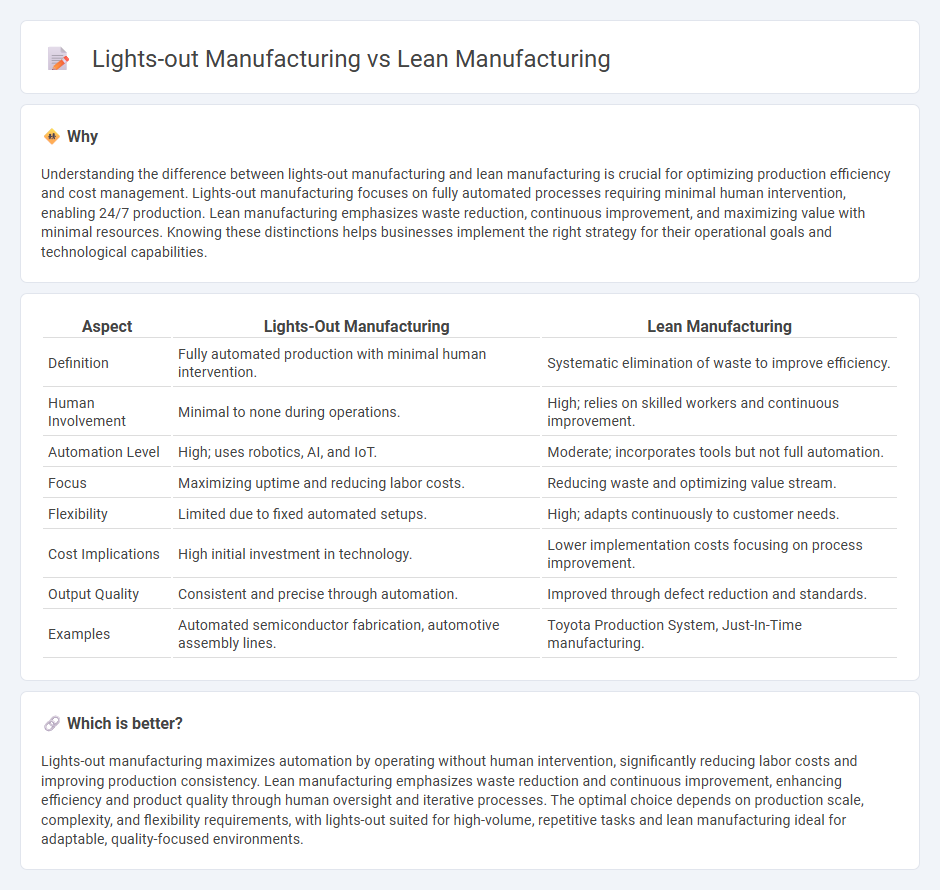 Lights-out Manufacturing vs Lean Manufacturing

Why

Understanding the difference between lights-out manufacturing and lean manufacturing is crucial for optimizing production efficiency and cost management. Lights-out manufacturing focuses on fully automated processes requiring minimal human intervention, enabling 24/7 production. Lean manufacturing emphasizes waste reduction, continuous improvement, and maximizing value with minimal resources. Knowing these distinctions helps businesses implement the right strategy for their operational goals and technological capabilities.

| Aspect | Lights-Out Manufacturing | Lean Manufacturing |
|---|---|---|
| Definition | Fully automated production with minimal human intervention. | Systematic elimination of waste to improve efficiency. |
| Human Involvement | Minimal to none during operations. | High; relies on skilled workers and continuous improvement. |
| Automation Level | High; uses robotics, AI, and IoT. | Moderate; incorporates tools but not full automation. |
| Focus | Maximizing uptime and reducing labor costs. | Reducing waste and optimizing value stream. |
| Flexibility | Limited due to fixed automated setups. | High; adapts continuously to customer needs. |
| Cost Implications | High initial investment in technology. | Lower implementation costs focusing on process improvement. |
| Output Quality | Consistent and precise through automation. | Improved through defect reduction and standards. |
| Examples | Automated semiconductor fabrication, automotive assembly lines. | Toyota Production System, Just-In-Time manufacturing. |

Which is better?

Lights-out manufacturing maximizes automation by operating without human intervention, significantly reducing labor costs and improving production consistency. Lean manufacturing emphasizes waste reduction and continuous improvement, enhancing efficiency and product quality through human oversight and iterative processes. The optimal choice depends on production scale, complexity, and flexibility requirements, with lights-out suited for high-volume, repetitive tasks and lean manufacturing ideal for adaptable, quality-focused environments.