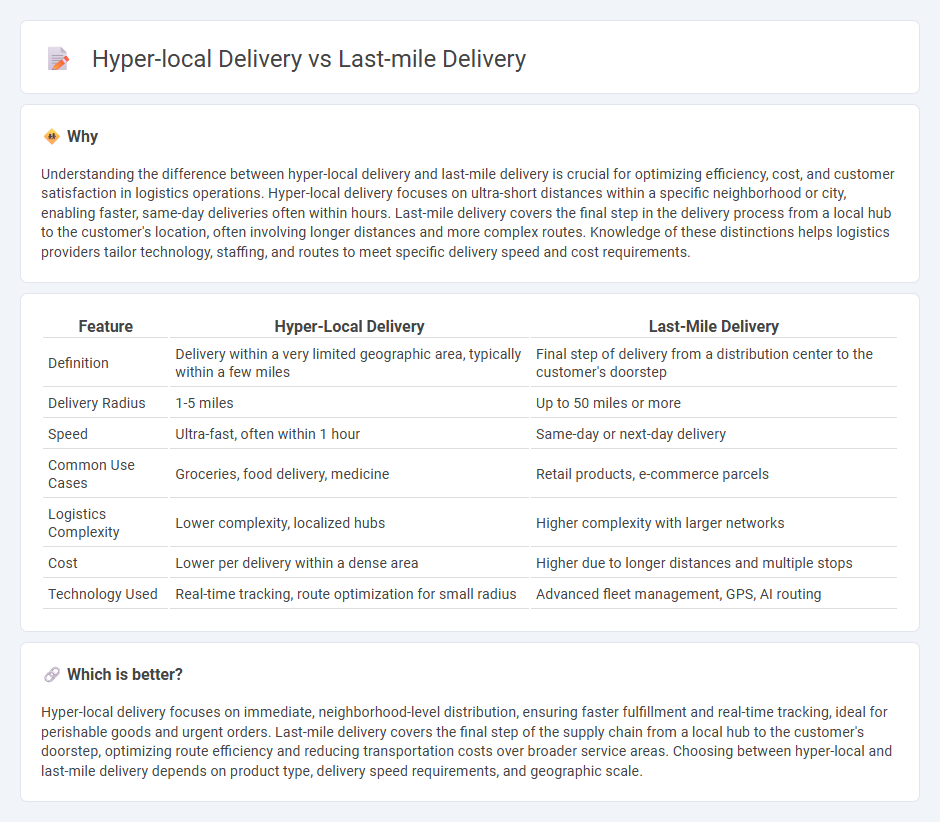 Hyper-local Delivery vs Last-mile Delivery

Why

Understanding the difference between hyper-local delivery and last-mile delivery is crucial for optimizing efficiency, cost, and customer satisfaction in logistics operations. Hyper-local delivery focuses on ultra-short distances within a specific neighborhood or city, enabling faster, same-day deliveries often within hours. Last-mile delivery covers the final step in the delivery process from a local hub to the customer's location, often involving longer distances and more complex routes. Knowledge of these distinctions helps logistics providers tailor technology, staffing, and routes to meet specific delivery speed and cost requirements.

| Feature | Hyper-Local Delivery | Last-Mile Delivery |
|---|---|---|
| Definition | Delivery within a very limited geographic area, typically within a few miles | Final step of delivery from a distribution center to the customer's doorstep |
| Delivery Radius | 1-5 miles | Up to 50 miles or more |
| Speed | Ultra-fast, often within 1 hour | Same-day or next-day delivery |
| Common Use Cases | Groceries, food delivery, medicine | Retail products, e-commerce parcels |
| Logistics Complexity | Lower complexity, localized hubs | Higher complexity with larger networks |
| Cost | Lower per delivery within a dense area | Higher due to longer distances and multiple stops |
| Technology Used | Real-time tracking, route optimization for small radius | Advanced fleet management, GPS, AI routing |

Which is better?

Hyper-local delivery focuses on immediate, neighborhood-level distribution, ensuring faster fulfillment and real-time tracking, ideal for perishable goods and urgent orders. Last-mile delivery covers the final step of the supply chain from a local hub to the customer's doorstep, optimizing route efficiency and reducing transportation costs over broader service areas. Choosing between hyper-local and last-mile delivery depends on product type, delivery speed requirements, and geographic scale.