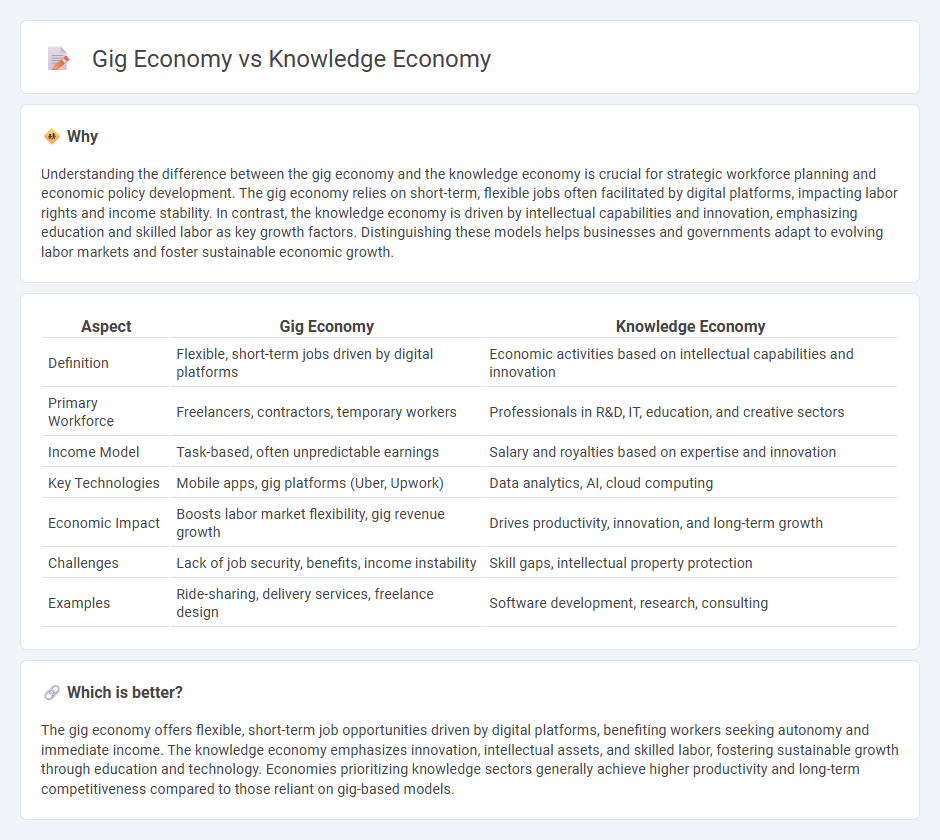 Gig Economy vs Knowledge Economy

Why

Understanding the difference between the gig economy and the knowledge economy is crucial for strategic workforce planning and economic policy development. The gig economy relies on short-term, flexible jobs often facilitated by digital platforms, impacting labor rights and income stability. In contrast, the knowledge economy is driven by intellectual capabilities and innovation, emphasizing education and skilled labor as key growth factors. Distinguishing these models helps businesses and governments adapt to evolving labor markets and foster sustainable economic growth.

| Aspect | Gig Economy | Knowledge Economy |
|---|---|---|
| Definition | Flexible, short-term jobs driven by digital platforms | Economic activities based on intellectual capabilities and innovation |
| Primary Workforce | Freelancers, contractors, temporary workers | Professionals in R&D, IT, education, and creative sectors |
| Income Model | Task-based, often unpredictable earnings | Salary and royalties based on expertise and innovation |
| Key Technologies | Mobile apps, gig platforms (Uber, Upwork) | Data analytics, AI, cloud computing |
| Economic Impact | Boosts labor market flexibility, gig revenue growth | Drives productivity, innovation, and long-term growth |
| Challenges | Lack of job security, benefits, income instability | Skill gaps, intellectual property protection |
| Examples | Ride-sharing, delivery services, freelance design | Software development, research, consulting |

Which is better?

The gig economy offers flexible, short-term job opportunities driven by digital platforms, benefiting workers seeking autonomy and immediate income. The knowledge economy emphasizes innovation, intellectual assets, and skilled labor, fostering sustainable growth through education and technology. Economies prioritizing knowledge sectors generally achieve higher productivity and long-term competitiveness compared to those reliant on gig-based models.