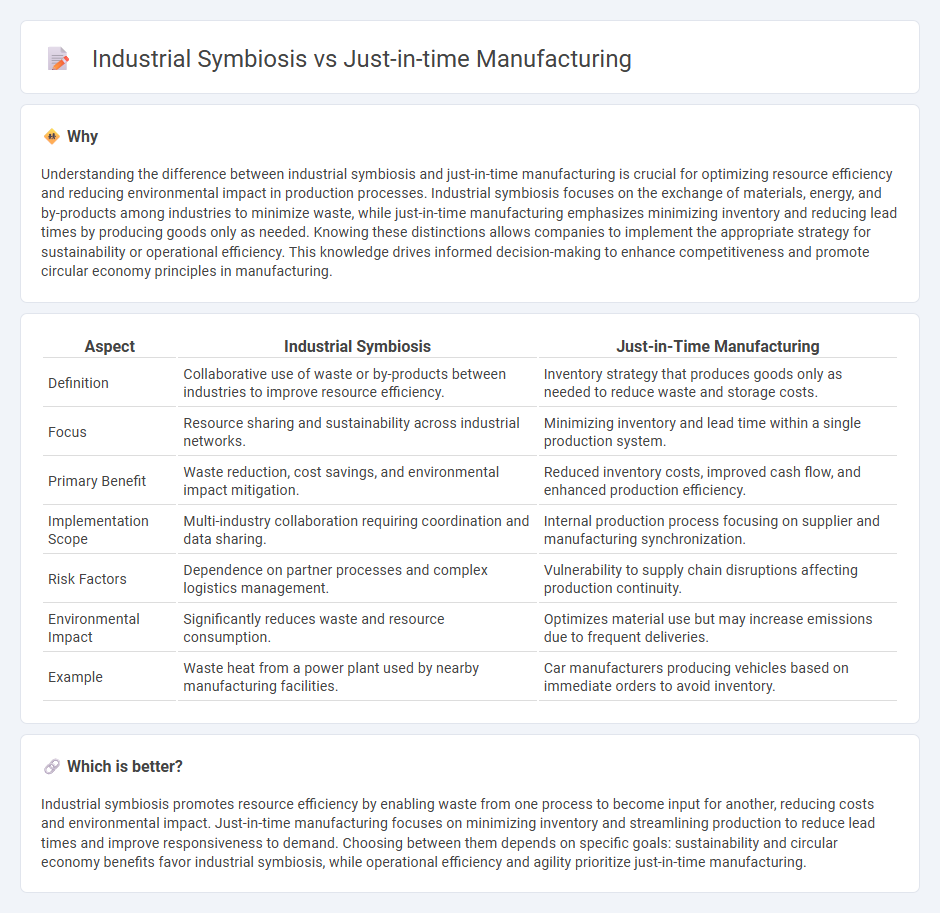 Industrial Symbiosis vs Just-in-time Manufacturing

Why

Understanding the difference between industrial symbiosis and just-in-time manufacturing is crucial for optimizing resource efficiency and reducing environmental impact in production processes. Industrial symbiosis focuses on the exchange of materials, energy, and by-products among industries to minimize waste, while just-in-time manufacturing emphasizes minimizing inventory and reducing lead times by producing goods only as needed. Knowing these distinctions allows companies to implement the appropriate strategy for sustainability or operational efficiency. This knowledge drives informed decision-making to enhance competitiveness and promote circular economy principles in manufacturing.

| Aspect | Industrial Symbiosis | Just-in-Time Manufacturing |
|---|---|---|
| Definition | Collaborative use of waste or by-products between industries to improve resource efficiency. | Inventory strategy that produces goods only as needed to reduce waste and storage costs. |
| Focus | Resource sharing and sustainability across industrial networks. | Minimizing inventory and lead time within a single production system. |
| Primary Benefit | Waste reduction, cost savings, and environmental impact mitigation. | Reduced inventory costs, improved cash flow, and enhanced production efficiency. |
| Implementation Scope | Multi-industry collaboration requiring coordination and data sharing. | Internal production process focusing on supplier and manufacturing synchronization. |
| Risk Factors | Dependence on partner processes and complex logistics management. | Vulnerability to supply chain disruptions affecting production continuity. |
| Environmental Impact | Significantly reduces waste and resource consumption. | Optimizes material use but may increase emissions due to frequent deliveries. |
| Example | Waste heat from a power plant used by nearby manufacturing facilities. | Car manufacturers producing vehicles based on immediate orders to avoid inventory. |

Which is better?

Industrial symbiosis promotes resource efficiency by enabling waste from one process to become input for another, reducing costs and environmental impact. Just-in-time manufacturing focuses on minimizing inventory and streamlining production to reduce lead times and improve responsiveness to demand. Choosing between them depends on specific goals: sustainability and circular economy benefits favor industrial symbiosis, while operational efficiency and agility prioritize just-in-time manufacturing.