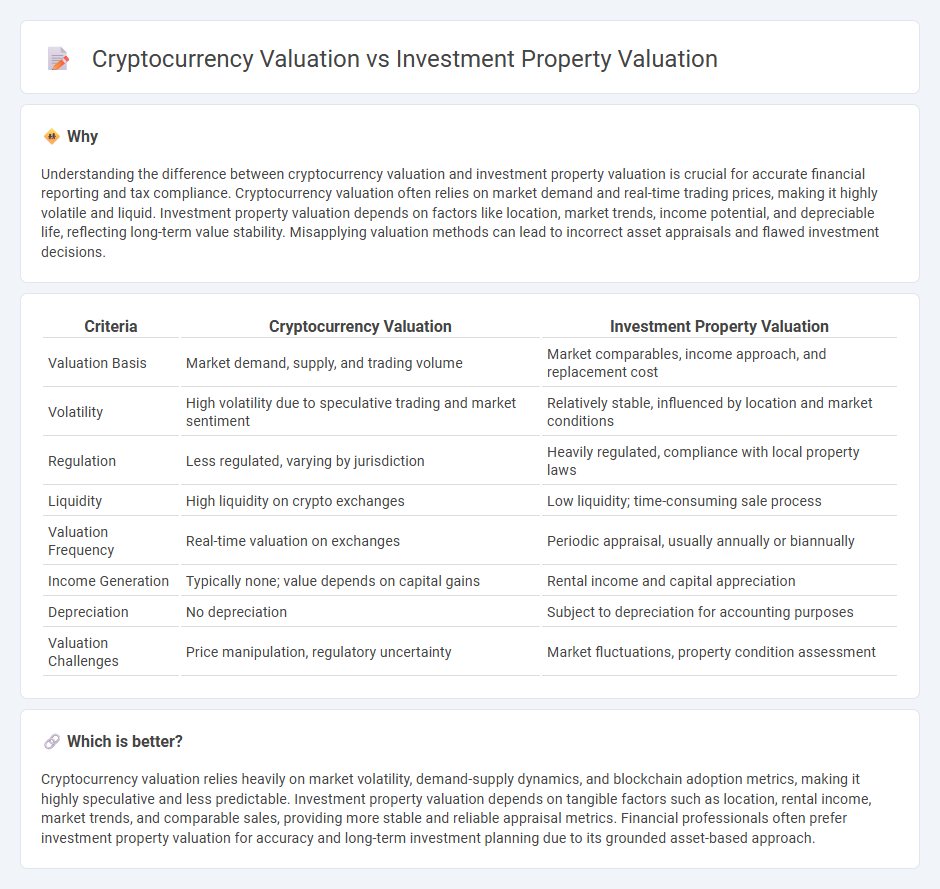 Cryptocurrency Valuation vs Investment Property Valuation

Why

Understanding the difference between cryptocurrency valuation and investment property valuation is crucial for accurate financial reporting and tax compliance. Cryptocurrency valuation often relies on market demand and real-time trading prices, making it highly volatile and liquid. Investment property valuation depends on factors like location, market trends, income potential, and depreciable life, reflecting long-term value stability. Misapplying valuation methods can lead to incorrect asset appraisals and flawed investment decisions.

| Criteria | Cryptocurrency Valuation | Investment Property Valuation |
|---|---|---|
| Valuation Basis | Market demand, supply, and trading volume | Market comparables, income approach, and replacement cost |
| Volatility | High volatility due to speculative trading and market sentiment | Relatively stable, influenced by location and market conditions |
| Regulation | Less regulated, varying by jurisdiction | Heavily regulated, compliance with local property laws |
| Liquidity | High liquidity on crypto exchanges | Low liquidity; time-consuming sale process |
| Valuation Frequency | Real-time valuation on exchanges | Periodic appraisal, usually annually or biannually |
| Income Generation | Typically none; value depends on capital gains | Rental income and capital appreciation |
| Depreciation | No depreciation | Subject to depreciation for accounting purposes |
| Valuation Challenges | Price manipulation, regulatory uncertainty | Market fluctuations, property condition assessment |

Which is better?

Cryptocurrency valuation relies heavily on market volatility, demand-supply dynamics, and blockchain adoption metrics, making it highly speculative and less predictable. Investment property valuation depends on tangible factors such as location, rental income, market trends, and comparable sales, providing more stable and reliable appraisal metrics. Financial professionals often prefer investment property valuation for accuracy and long-term investment planning due to its grounded asset-based approach.