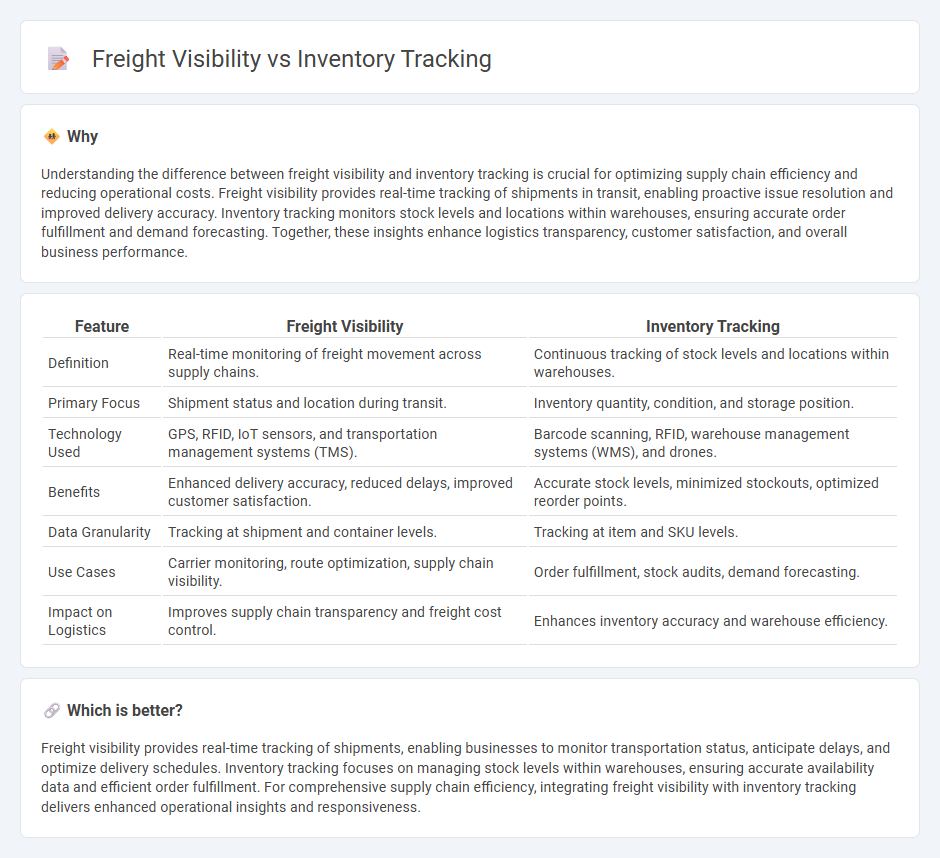 Freight Visibility vs Inventory Tracking

Why

Understanding the difference between freight visibility and inventory tracking is crucial for optimizing supply chain efficiency and reducing operational costs. Freight visibility provides real-time tracking of shipments in transit, enabling proactive issue resolution and improved delivery accuracy. Inventory tracking monitors stock levels and locations within warehouses, ensuring accurate order fulfillment and demand forecasting. Together, these insights enhance logistics transparency, customer satisfaction, and overall business performance.

| Feature | Freight Visibility | Inventory Tracking |
|---|---|---|
| Definition | Real-time monitoring of freight movement across supply chains. | Continuous tracking of stock levels and locations within warehouses. |
| Primary Focus | Shipment status and location during transit. | Inventory quantity, condition, and storage position. |
| Technology Used | GPS, RFID, IoT sensors, and transportation management systems (TMS). | Barcode scanning, RFID, warehouse management systems (WMS), and drones. |
| Benefits | Enhanced delivery accuracy, reduced delays, improved customer satisfaction. | Accurate stock levels, minimized stockouts, optimized reorder points. |
| Data Granularity | Tracking at shipment and container levels. | Tracking at item and SKU levels. |
| Use Cases | Carrier monitoring, route optimization, supply chain visibility. | Order fulfillment, stock audits, demand forecasting. |
| Impact on Logistics | Improves supply chain transparency and freight cost control. | Enhances inventory accuracy and warehouse efficiency. |

Which is better?

Freight visibility provides real-time tracking of shipments, enabling businesses to monitor transportation status, anticipate delays, and optimize delivery schedules. Inventory tracking focuses on managing stock levels within warehouses, ensuring accurate availability data and efficient order fulfillment. For comprehensive supply chain efficiency, integrating freight visibility with inventory tracking delivers enhanced operational insights and responsiveness.