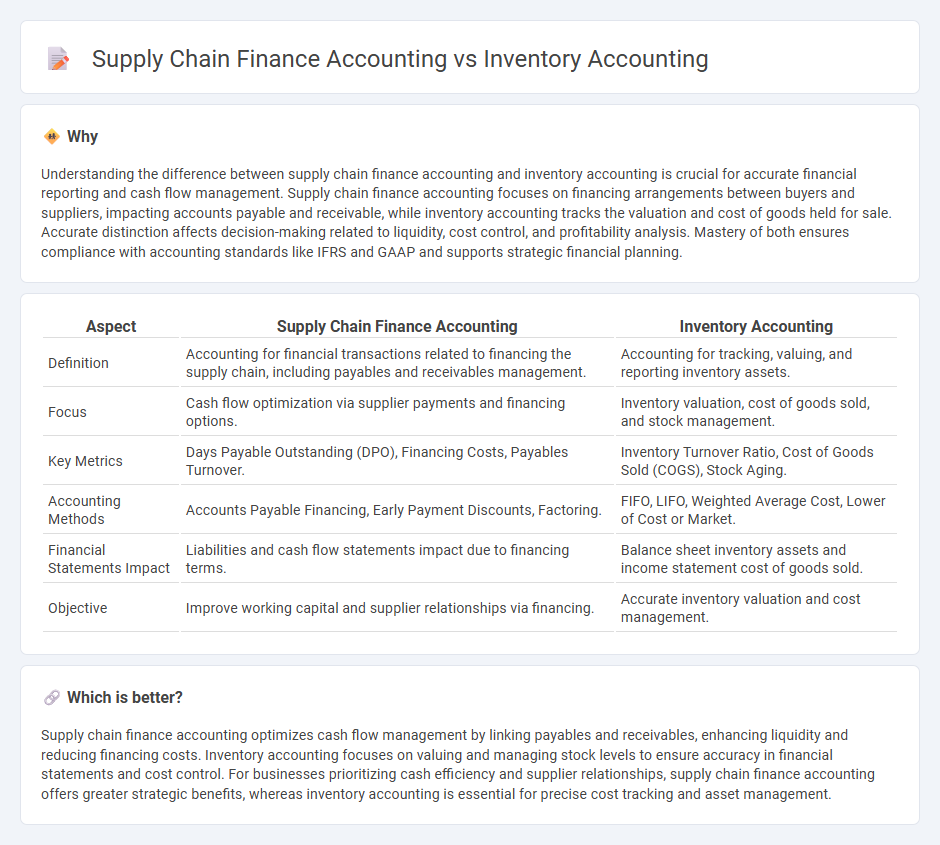 Supply Chain Finance Accounting vs Inventory Accounting

Why

Understanding the difference between supply chain finance accounting and inventory accounting is crucial for accurate financial reporting and cash flow management. Supply chain finance accounting focuses on financing arrangements between buyers and suppliers, impacting accounts payable and receivable, while inventory accounting tracks the valuation and cost of goods held for sale. Accurate distinction affects decision-making related to liquidity, cost control, and profitability analysis. Mastery of both ensures compliance with accounting standards like IFRS and GAAP and supports strategic financial planning.

| Aspect | Supply Chain Finance Accounting | Inventory Accounting |
|---|---|---|
| Definition | Accounting for financial transactions related to financing the supply chain, including payables and receivables management. | Accounting for tracking, valuing, and reporting inventory assets. |
| Focus | Cash flow optimization via supplier payments and financing options. | Inventory valuation, cost of goods sold, and stock management. |
| Key Metrics | Days Payable Outstanding (DPO), Financing Costs, Payables Turnover. | Inventory Turnover Ratio, Cost of Goods Sold (COGS), Stock Aging. |
| Accounting Methods | Accounts Payable Financing, Early Payment Discounts, Factoring. | FIFO, LIFO, Weighted Average Cost, Lower of Cost or Market. |
| Financial Statements Impact | Liabilities and cash flow statements impact due to financing terms. | Balance sheet inventory assets and income statement cost of goods sold. |
| Objective | Improve working capital and supplier relationships via financing. | Accurate inventory valuation and cost management. |

Which is better?

Supply chain finance accounting optimizes cash flow management by linking payables and receivables, enhancing liquidity and reducing financing costs. Inventory accounting focuses on valuing and managing stock levels to ensure accuracy in financial statements and cost control. For businesses prioritizing cash efficiency and supplier relationships, supply chain finance accounting offers greater strategic benefits, whereas inventory accounting is essential for precise cost tracking and asset management.