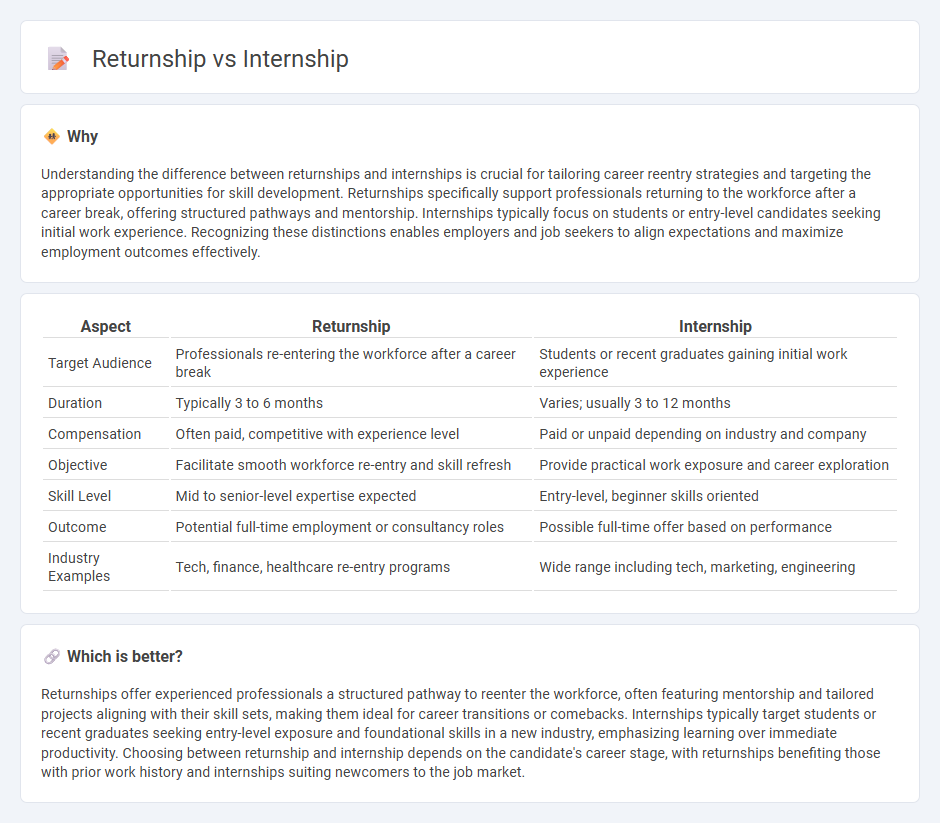 Returnship vs Internship

Why

Understanding the difference between returnships and internships is crucial for tailoring career reentry strategies and targeting the appropriate opportunities for skill development. Returnships specifically support professionals returning to the workforce after a career break, offering structured pathways and mentorship. Internships typically focus on students or entry-level candidates seeking initial work experience. Recognizing these distinctions enables employers and job seekers to align expectations and maximize employment outcomes effectively.

| Aspect | Returnship | Internship |
|---|---|---|
| Target Audience | Professionals re-entering the workforce after a career break | Students or recent graduates gaining initial work experience |
| Duration | Typically 3 to 6 months | Varies; usually 3 to 12 months |
| Compensation | Often paid, competitive with experience level | Paid or unpaid depending on industry and company |
| Objective | Facilitate smooth workforce re-entry and skill refresh | Provide practical work exposure and career exploration |
| Skill Level | Mid to senior-level expertise expected | Entry-level, beginner skills oriented |
| Outcome | Potential full-time employment or consultancy roles | Possible full-time offer based on performance |
| Industry Examples | Tech, finance, healthcare re-entry programs | Wide range including tech, marketing, engineering |

Which is better?

Returnships offer experienced professionals a structured pathway to reenter the workforce, often featuring mentorship and tailored projects aligning with their skill sets, making them ideal for career transitions or comebacks. Internships typically target students or recent graduates seeking entry-level exposure and foundational skills in a new industry, emphasizing learning over immediate productivity. Choosing between returnship and internship depends on the candidate's career stage, with returnships benefiting those with prior work history and internships suiting newcomers to the job market.