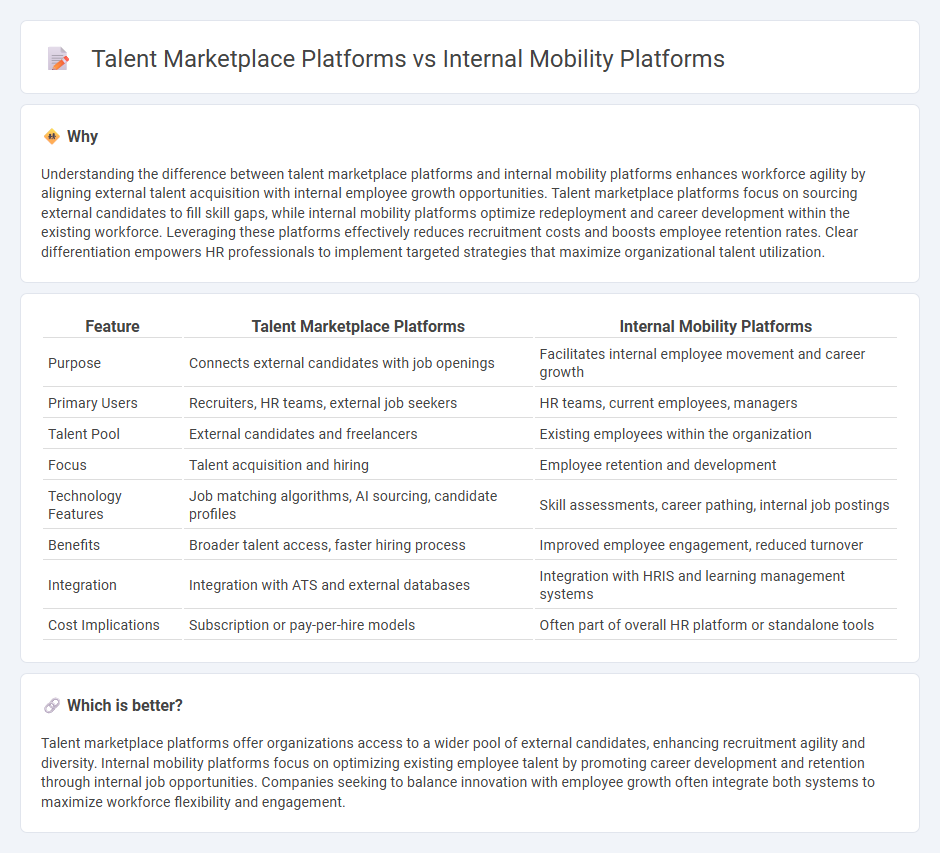 Talent Marketplace Platforms vs Internal Mobility Platforms

Why

Understanding the difference between talent marketplace platforms and internal mobility platforms enhances workforce agility by aligning external talent acquisition with internal employee growth opportunities. Talent marketplace platforms focus on sourcing external candidates to fill skill gaps, while internal mobility platforms optimize redeployment and career development within the existing workforce. Leveraging these platforms effectively reduces recruitment costs and boosts employee retention rates. Clear differentiation empowers HR professionals to implement targeted strategies that maximize organizational talent utilization.

| Feature | Talent Marketplace Platforms | Internal Mobility Platforms |
|---|---|---|
| Purpose | Connects external candidates with job openings | Facilitates internal employee movement and career growth |
| Primary Users | Recruiters, HR teams, external job seekers | HR teams, current employees, managers |
| Talent Pool | External candidates and freelancers | Existing employees within the organization |
| Focus | Talent acquisition and hiring | Employee retention and development |
| Technology Features | Job matching algorithms, AI sourcing, candidate profiles | Skill assessments, career pathing, internal job postings |
| Benefits | Broader talent access, faster hiring process | Improved employee engagement, reduced turnover |
| Integration | Integration with ATS and external databases | Integration with HRIS and learning management systems |
| Cost Implications | Subscription or pay-per-hire models | Often part of overall HR platform or standalone tools |

Which is better?

Talent marketplace platforms offer organizations access to a wider pool of external candidates, enhancing recruitment agility and diversity. Internal mobility platforms focus on optimizing existing employee talent by promoting career development and retention through internal job opportunities. Companies seeking to balance innovation with employee growth often integrate both systems to maximize workforce flexibility and engagement.