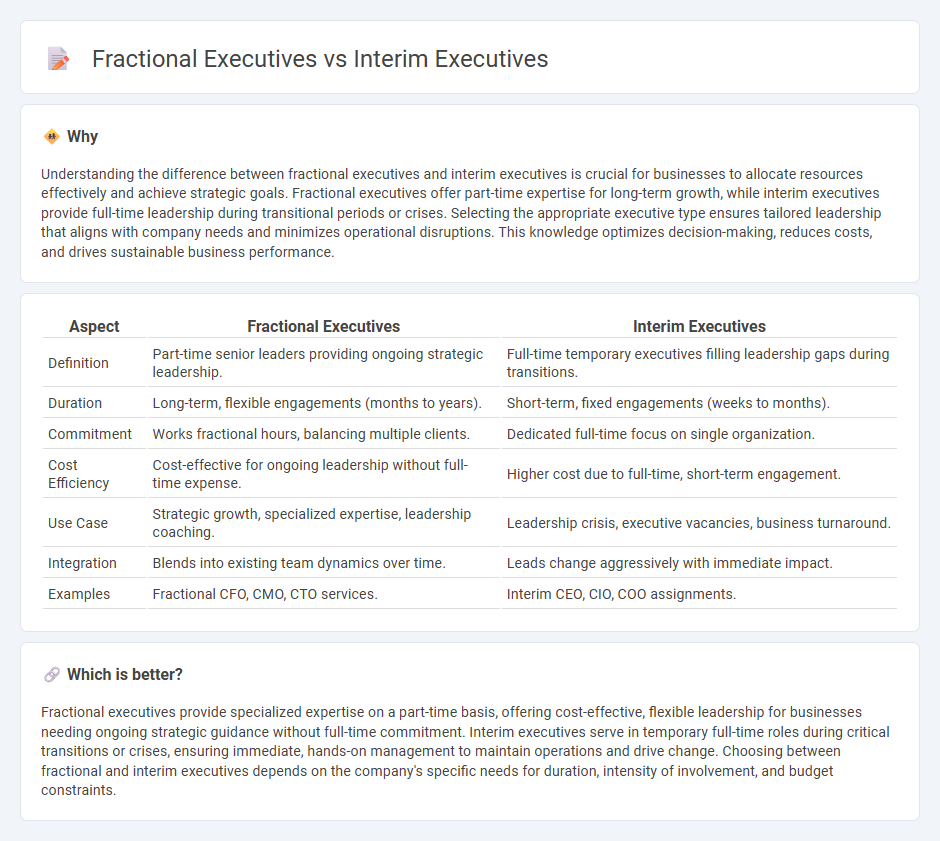 Fractional Executives vs Interim Executives

Why

Understanding the difference between fractional executives and interim executives is crucial for businesses to allocate resources effectively and achieve strategic goals. Fractional executives offer part-time expertise for long-term growth, while interim executives provide full-time leadership during transitional periods or crises. Selecting the appropriate executive type ensures tailored leadership that aligns with company needs and minimizes operational disruptions. This knowledge optimizes decision-making, reduces costs, and drives sustainable business performance.

| Aspect | Fractional Executives | Interim Executives |
|---|---|---|
| Definition | Part-time senior leaders providing ongoing strategic leadership. | Full-time temporary executives filling leadership gaps during transitions. |
| Duration | Long-term, flexible engagements (months to years). | Short-term, fixed engagements (weeks to months). |
| Commitment | Works fractional hours, balancing multiple clients. | Dedicated full-time focus on single organization. |
| Cost Efficiency | Cost-effective for ongoing leadership without full-time expense. | Higher cost due to full-time, short-term engagement. |
| Use Case | Strategic growth, specialized expertise, leadership coaching. | Leadership crisis, executive vacancies, business turnaround. |
| Integration | Blends into existing team dynamics over time. | Leads change aggressively with immediate impact. |
| Examples | Fractional CFO, CMO, CTO services. | Interim CEO, CIO, COO assignments. |

Which is better?

Fractional executives provide specialized expertise on a part-time basis, offering cost-effective, flexible leadership for businesses needing ongoing strategic guidance without full-time commitment. Interim executives serve in temporary full-time roles during critical transitions or crises, ensuring immediate, hands-on management to maintain operations and drive change. Choosing between fractional and interim executives depends on the company's specific needs for duration, intensity of involvement, and budget constraints.