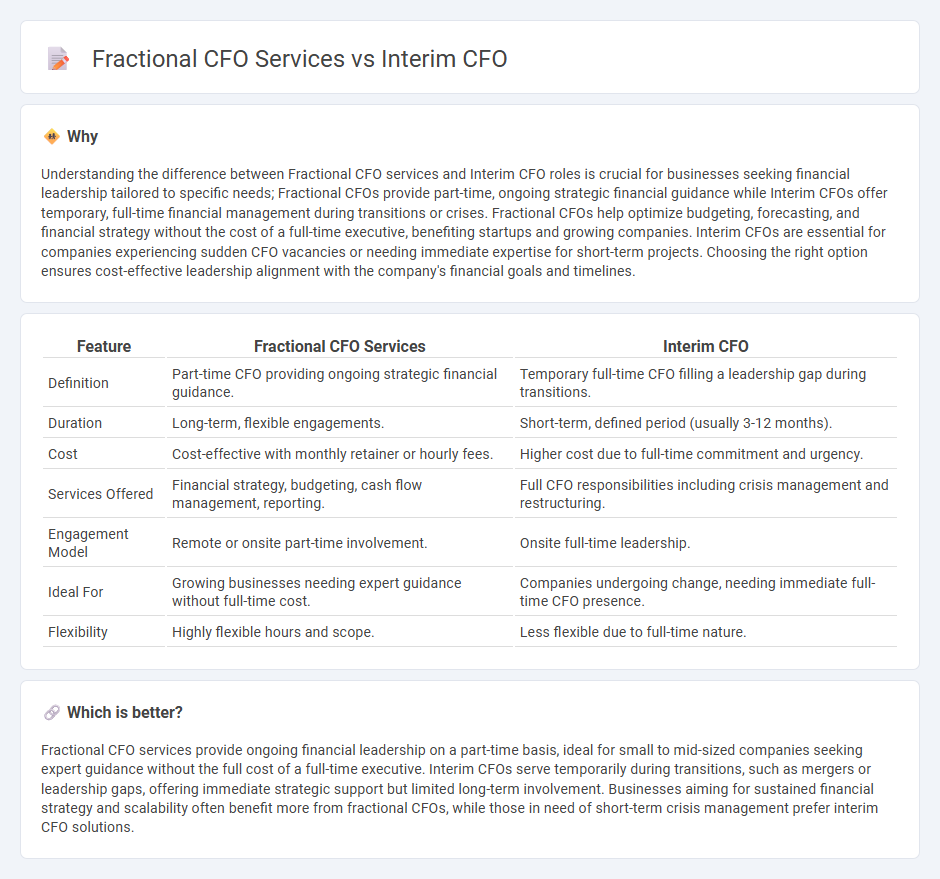 Fractional CFO Services vs Interim CFO

Why

Understanding the difference between Fractional CFO services and Interim CFO roles is crucial for businesses seeking financial leadership tailored to specific needs; Fractional CFOs provide part-time, ongoing strategic financial guidance while Interim CFOs offer temporary, full-time financial management during transitions or crises. Fractional CFOs help optimize budgeting, forecasting, and financial strategy without the cost of a full-time executive, benefiting startups and growing companies. Interim CFOs are essential for companies experiencing sudden CFO vacancies or needing immediate expertise for short-term projects. Choosing the right option ensures cost-effective leadership alignment with the company's financial goals and timelines.

| Feature | Fractional CFO Services | Interim CFO |
|---|---|---|
| Definition | Part-time CFO providing ongoing strategic financial guidance. | Temporary full-time CFO filling a leadership gap during transitions. |
| Duration | Long-term, flexible engagements. | Short-term, defined period (usually 3-12 months). |
| Cost | Cost-effective with monthly retainer or hourly fees. | Higher cost due to full-time commitment and urgency. |
| Services Offered | Financial strategy, budgeting, cash flow management, reporting. | Full CFO responsibilities including crisis management and restructuring. |
| Engagement Model | Remote or onsite part-time involvement. | Onsite full-time leadership. |
| Ideal For | Growing businesses needing expert guidance without full-time cost. | Companies undergoing change, needing immediate full-time CFO presence. |
| Flexibility | Highly flexible hours and scope. | Less flexible due to full-time nature. |

Which is better?

Fractional CFO services provide ongoing financial leadership on a part-time basis, ideal for small to mid-sized companies seeking expert guidance without the full cost of a full-time executive. Interim CFOs serve temporarily during transitions, such as mergers or leadership gaps, offering immediate strategic support but limited long-term involvement. Businesses aiming for sustained financial strategy and scalability often benefit more from fractional CFOs, while those in need of short-term crisis management prefer interim CFO solutions.