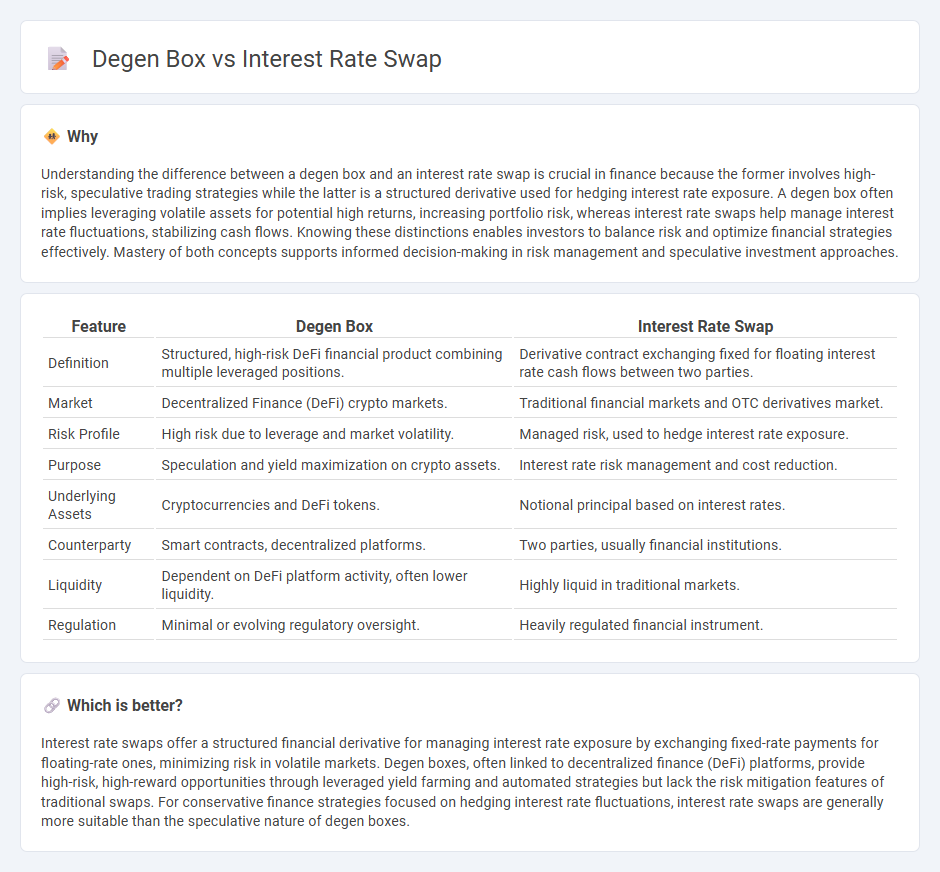 Degen Box vs Interest Rate Swap

Why

Understanding the difference between a degen box and an interest rate swap is crucial in finance because the former involves high-risk, speculative trading strategies while the latter is a structured derivative used for hedging interest rate exposure. A degen box often implies leveraging volatile assets for potential high returns, increasing portfolio risk, whereas interest rate swaps help manage interest rate fluctuations, stabilizing cash flows. Knowing these distinctions enables investors to balance risk and optimize financial strategies effectively. Mastery of both concepts supports informed decision-making in risk management and speculative investment approaches.

| Feature | Degen Box | Interest Rate Swap |
|---|---|---|
| Definition | Structured, high-risk DeFi financial product combining multiple leveraged positions. | Derivative contract exchanging fixed for floating interest rate cash flows between two parties. |
| Market | Decentralized Finance (DeFi) crypto markets. | Traditional financial markets and OTC derivatives market. |
| Risk Profile | High risk due to leverage and market volatility. | Managed risk, used to hedge interest rate exposure. |
| Purpose | Speculation and yield maximization on crypto assets. | Interest rate risk management and cost reduction. |
| Underlying Assets | Cryptocurrencies and DeFi tokens. | Notional principal based on interest rates. |
| Counterparty | Smart contracts, decentralized platforms. | Two parties, usually financial institutions. |
| Liquidity | Dependent on DeFi platform activity, often lower liquidity. | Highly liquid in traditional markets. |
| Regulation | Minimal or evolving regulatory oversight. | Heavily regulated financial instrument. |

Which is better?

Interest rate swaps offer a structured financial derivative for managing interest rate exposure by exchanging fixed-rate payments for floating-rate ones, minimizing risk in volatile markets. Degen boxes, often linked to decentralized finance (DeFi) platforms, provide high-risk, high-reward opportunities through leveraged yield farming and automated strategies but lack the risk mitigation features of traditional swaps. For conservative finance strategies focused on hedging interest rate fluctuations, interest rate swaps are generally more suitable than the speculative nature of degen boxes.