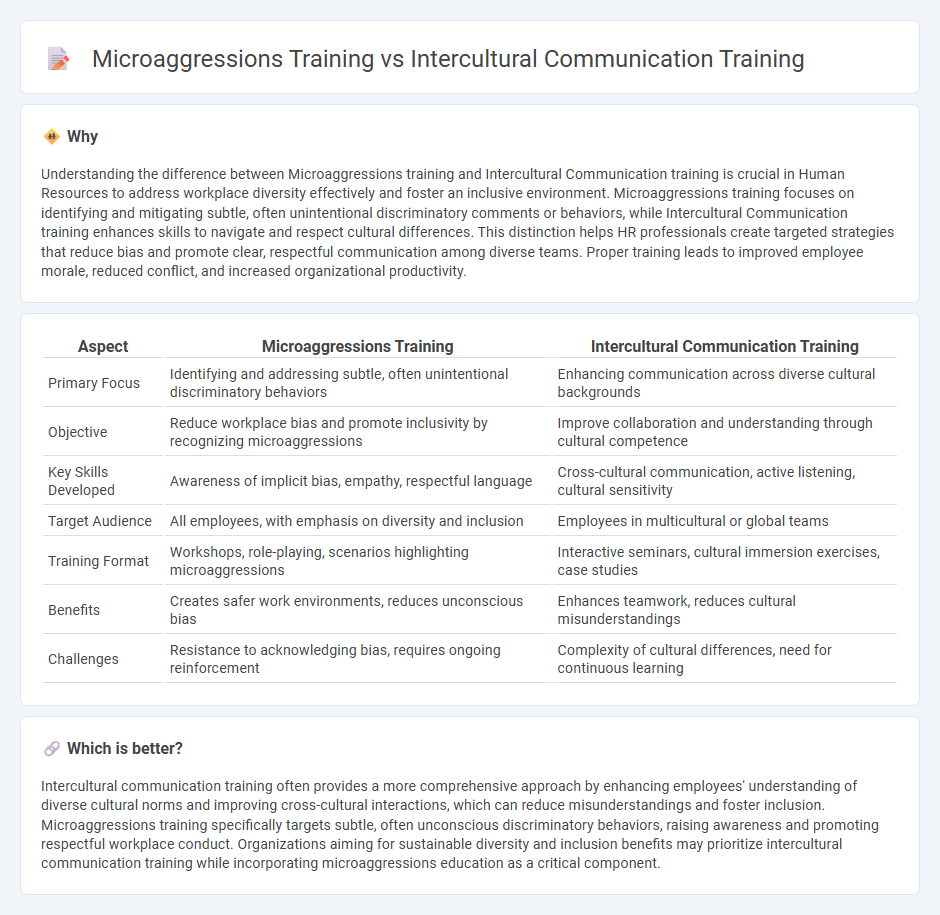 Microaggressions Training vs Intercultural Communication Training

Why

Understanding the difference between Microaggressions training and Intercultural Communication training is crucial in Human Resources to address workplace diversity effectively and foster an inclusive environment. Microaggressions training focuses on identifying and mitigating subtle, often unintentional discriminatory comments or behaviors, while Intercultural Communication training enhances skills to navigate and respect cultural differences. This distinction helps HR professionals create targeted strategies that reduce bias and promote clear, respectful communication among diverse teams. Proper training leads to improved employee morale, reduced conflict, and increased organizational productivity.

| Aspect | Microaggressions Training | Intercultural Communication Training |
|---|---|---|
| Primary Focus | Identifying and addressing subtle, often unintentional discriminatory behaviors | Enhancing communication across diverse cultural backgrounds |
| Objective | Reduce workplace bias and promote inclusivity by recognizing microaggressions | Improve collaboration and understanding through cultural competence |
| Key Skills Developed | Awareness of implicit bias, empathy, respectful language | Cross-cultural communication, active listening, cultural sensitivity |
| Target Audience | All employees, with emphasis on diversity and inclusion | Employees in multicultural or global teams |
| Training Format | Workshops, role-playing, scenarios highlighting microaggressions | Interactive seminars, cultural immersion exercises, case studies |
| Benefits | Creates safer work environments, reduces unconscious bias | Enhances teamwork, reduces cultural misunderstandings |
| Challenges | Resistance to acknowledging bias, requires ongoing reinforcement | Complexity of cultural differences, need for continuous learning |

Which is better?

Intercultural communication training often provides a more comprehensive approach by enhancing employees' understanding of diverse cultural norms and improving cross-cultural interactions, which can reduce misunderstandings and foster inclusion. Microaggressions training specifically targets subtle, often unconscious discriminatory behaviors, raising awareness and promoting respectful workplace conduct. Organizations aiming for sustainable diversity and inclusion benefits may prioritize intercultural communication training while incorporating microaggressions education as a critical component.