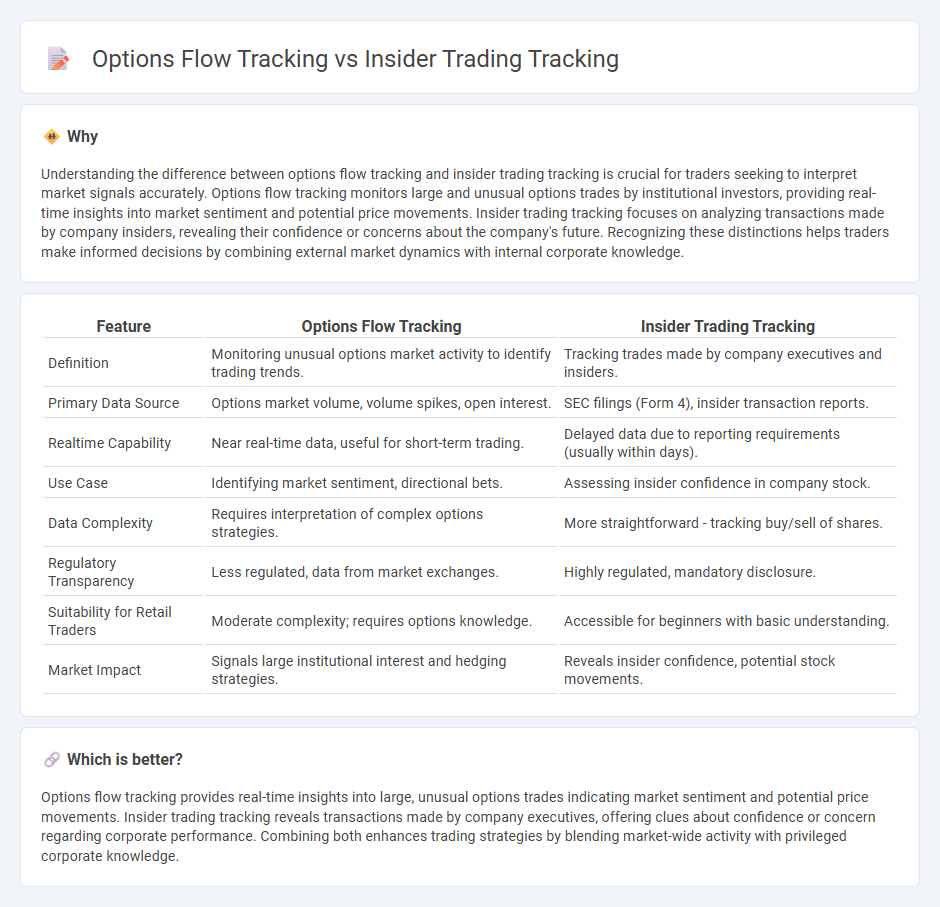 Options Flow Tracking vs Insider Trading Tracking

Why

Understanding the difference between options flow tracking and insider trading tracking is crucial for traders seeking to interpret market signals accurately. Options flow tracking monitors large and unusual options trades by institutional investors, providing real-time insights into market sentiment and potential price movements. Insider trading tracking focuses on analyzing transactions made by company insiders, revealing their confidence or concerns about the company's future. Recognizing these distinctions helps traders make informed decisions by combining external market dynamics with internal corporate knowledge.

| Feature | Options Flow Tracking | Insider Trading Tracking |
|---|---|---|
| Definition | Monitoring unusual options market activity to identify trading trends. | Tracking trades made by company executives and insiders. |
| Primary Data Source | Options market volume, volume spikes, open interest. | SEC filings (Form 4), insider transaction reports. |
| Realtime Capability | Near real-time data, useful for short-term trading. | Delayed data due to reporting requirements (usually within days). |
| Use Case | Identifying market sentiment, directional bets. | Assessing insider confidence in company stock. |
| Data Complexity | Requires interpretation of complex options strategies. | More straightforward - tracking buy/sell of shares. |
| Regulatory Transparency | Less regulated, data from market exchanges. | Highly regulated, mandatory disclosure. |
| Suitability for Retail Traders | Moderate complexity; requires options knowledge. | Accessible for beginners with basic understanding. |
| Market Impact | Signals large institutional interest and hedging strategies. | Reveals insider confidence, potential stock movements. |

Which is better?

Options flow tracking provides real-time insights into large, unusual options trades indicating market sentiment and potential price movements. Insider trading tracking reveals transactions made by company executives, offering clues about confidence or concern regarding corporate performance. Combining both enhances trading strategies by blending market-wide activity with privileged corporate knowledge.