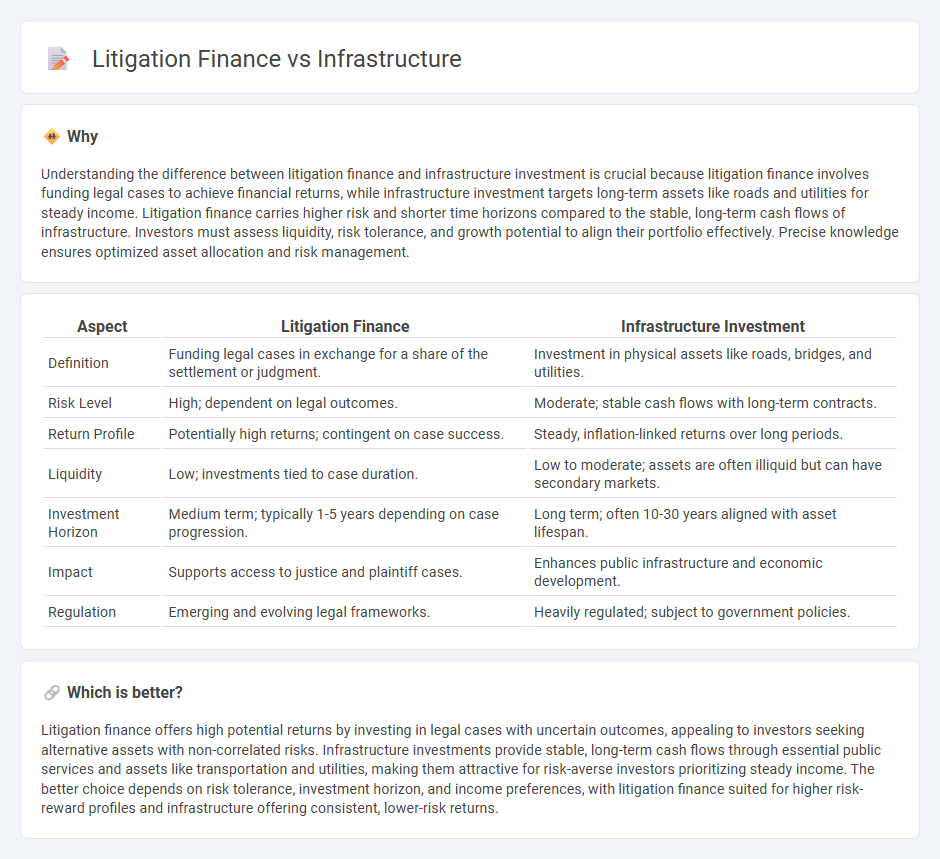 Litigation Finance vs Infrastructure

Why

Understanding the difference between litigation finance and infrastructure investment is crucial because litigation finance involves funding legal cases to achieve financial returns, while infrastructure investment targets long-term assets like roads and utilities for steady income. Litigation finance carries higher risk and shorter time horizons compared to the stable, long-term cash flows of infrastructure. Investors must assess liquidity, risk tolerance, and growth potential to align their portfolio effectively. Precise knowledge ensures optimized asset allocation and risk management.

| Aspect | Litigation Finance | Infrastructure Investment |
|---|---|---|
| Definition | Funding legal cases in exchange for a share of the settlement or judgment. | Investment in physical assets like roads, bridges, and utilities. |
| Risk Level | High; dependent on legal outcomes. | Moderate; stable cash flows with long-term contracts. |
| Return Profile | Potentially high returns; contingent on case success. | Steady, inflation-linked returns over long periods. |
| Liquidity | Low; investments tied to case duration. | Low to moderate; assets are often illiquid but can have secondary markets. |
| Investment Horizon | Medium term; typically 1-5 years depending on case progression. | Long term; often 10-30 years aligned with asset lifespan. |
| Impact | Supports access to justice and plaintiff cases. | Enhances public infrastructure and economic development. |
| Regulation | Emerging and evolving legal frameworks. | Heavily regulated; subject to government policies. |

Which is better?

Litigation finance offers high potential returns by investing in legal cases with uncertain outcomes, appealing to investors seeking alternative assets with non-correlated risks. Infrastructure investments provide stable, long-term cash flows through essential public services and assets like transportation and utilities, making them attractive for risk-averse investors prioritizing steady income. The better choice depends on risk tolerance, investment horizon, and income preferences, with litigation finance suited for higher risk-reward profiles and infrastructure offering consistent, lower-risk returns.