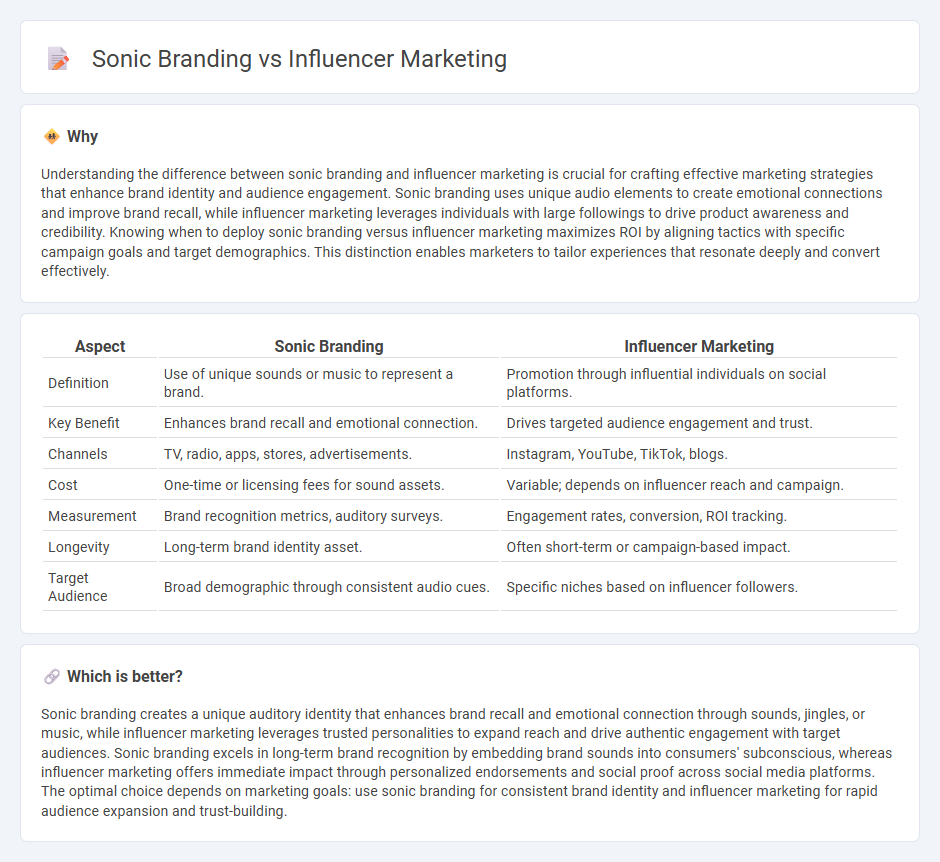 Sonic Branding vs Influencer Marketing

Why

Understanding the difference between sonic branding and influencer marketing is crucial for crafting effective marketing strategies that enhance brand identity and audience engagement. Sonic branding uses unique audio elements to create emotional connections and improve brand recall, while influencer marketing leverages individuals with large followings to drive product awareness and credibility. Knowing when to deploy sonic branding versus influencer marketing maximizes ROI by aligning tactics with specific campaign goals and target demographics. This distinction enables marketers to tailor experiences that resonate deeply and convert effectively.

| Aspect | Sonic Branding | Influencer Marketing |
|---|---|---|
| Definition | Use of unique sounds or music to represent a brand. | Promotion through influential individuals on social platforms. |
| Key Benefit | Enhances brand recall and emotional connection. | Drives targeted audience engagement and trust. |
| Channels | TV, radio, apps, stores, advertisements. | Instagram, YouTube, TikTok, blogs. |
| Cost | One-time or licensing fees for sound assets. | Variable; depends on influencer reach and campaign. |
| Measurement | Brand recognition metrics, auditory surveys. | Engagement rates, conversion, ROI tracking. |
| Longevity | Long-term brand identity asset. | Often short-term or campaign-based impact. |
| Target Audience | Broad demographic through consistent audio cues. | Specific niches based on influencer followers. |

Which is better?

Sonic branding creates a unique auditory identity that enhances brand recall and emotional connection through sounds, jingles, or music, while influencer marketing leverages trusted personalities to expand reach and drive authentic engagement with target audiences. Sonic branding excels in long-term brand recognition by embedding brand sounds into consumers' subconscious, whereas influencer marketing offers immediate impact through personalized endorsements and social proof across social media platforms. The optimal choice depends on marketing goals: use sonic branding for consistent brand identity and influencer marketing for rapid audience expansion and trust-building.