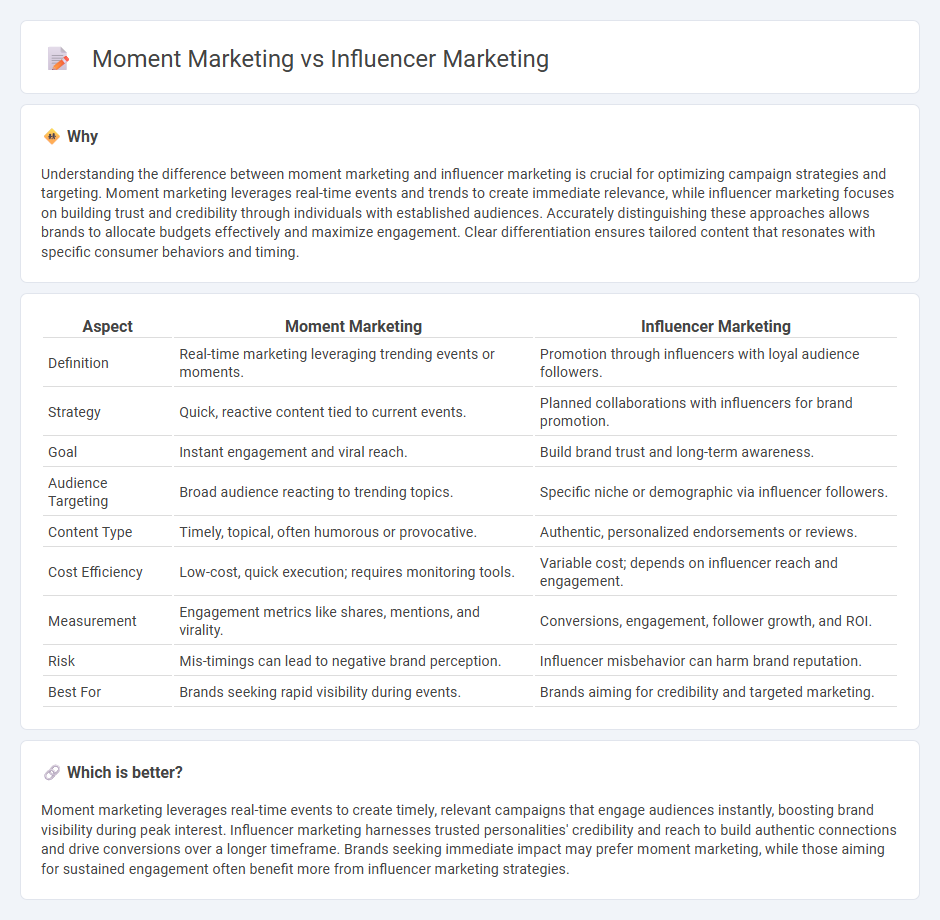 Moment Marketing vs Influencer Marketing

Why

Understanding the difference between moment marketing and influencer marketing is crucial for optimizing campaign strategies and targeting. Moment marketing leverages real-time events and trends to create immediate relevance, while influencer marketing focuses on building trust and credibility through individuals with established audiences. Accurately distinguishing these approaches allows brands to allocate budgets effectively and maximize engagement. Clear differentiation ensures tailored content that resonates with specific consumer behaviors and timing.

| Aspect | Moment Marketing | Influencer Marketing |
|---|---|---|
| Definition | Real-time marketing leveraging trending events or moments. | Promotion through influencers with loyal audience followers. |
| Strategy | Quick, reactive content tied to current events. | Planned collaborations with influencers for brand promotion. |
| Goal | Instant engagement and viral reach. | Build brand trust and long-term awareness. |
| Audience Targeting | Broad audience reacting to trending topics. | Specific niche or demographic via influencer followers. |
| Content Type | Timely, topical, often humorous or provocative. | Authentic, personalized endorsements or reviews. |
| Cost Efficiency | Low-cost, quick execution; requires monitoring tools. | Variable cost; depends on influencer reach and engagement. |
| Measurement | Engagement metrics like shares, mentions, and virality. | Conversions, engagement, follower growth, and ROI. |
| Risk | Mis-timings can lead to negative brand perception. | Influencer misbehavior can harm brand reputation. |
| Best For | Brands seeking rapid visibility during events. | Brands aiming for credibility and targeted marketing. |

Which is better?

Moment marketing leverages real-time events to create timely, relevant campaigns that engage audiences instantly, boosting brand visibility during peak interest. Influencer marketing harnesses trusted personalities' credibility and reach to build authentic connections and drive conversions over a longer timeframe. Brands seeking immediate impact may prefer moment marketing, while those aiming for sustained engagement often benefit more from influencer marketing strategies.