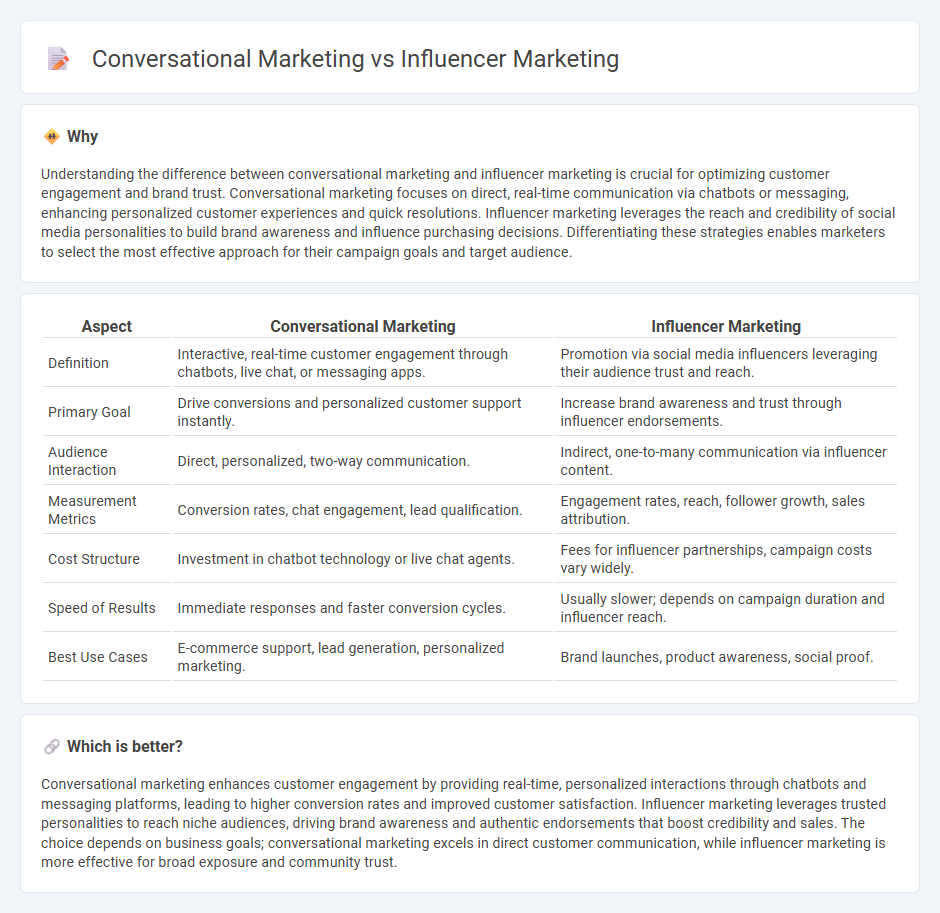 Conversational Marketing vs Influencer Marketing

Why

Understanding the difference between conversational marketing and influencer marketing is crucial for optimizing customer engagement and brand trust. Conversational marketing focuses on direct, real-time communication via chatbots or messaging, enhancing personalized customer experiences and quick resolutions. Influencer marketing leverages the reach and credibility of social media personalities to build brand awareness and influence purchasing decisions. Differentiating these strategies enables marketers to select the most effective approach for their campaign goals and target audience.

| Aspect | Conversational Marketing | Influencer Marketing |
|---|---|---|
| Definition | Interactive, real-time customer engagement through chatbots, live chat, or messaging apps. | Promotion via social media influencers leveraging their audience trust and reach. |
| Primary Goal | Drive conversions and personalized customer support instantly. | Increase brand awareness and trust through influencer endorsements. |
| Audience Interaction | Direct, personalized, two-way communication. | Indirect, one-to-many communication via influencer content. |
| Measurement Metrics | Conversion rates, chat engagement, lead qualification. | Engagement rates, reach, follower growth, sales attribution. |
| Cost Structure | Investment in chatbot technology or live chat agents. | Fees for influencer partnerships, campaign costs vary widely. |
| Speed of Results | Immediate responses and faster conversion cycles. | Usually slower; depends on campaign duration and influencer reach. |
| Best Use Cases | E-commerce support, lead generation, personalized marketing. | Brand launches, product awareness, social proof. |

Which is better?

Conversational marketing enhances customer engagement by providing real-time, personalized interactions through chatbots and messaging platforms, leading to higher conversion rates and improved customer satisfaction. Influencer marketing leverages trusted personalities to reach niche audiences, driving brand awareness and authentic endorsements that boost credibility and sales. The choice depends on business goals; conversational marketing excels in direct customer communication, while influencer marketing is more effective for broad exposure and community trust.