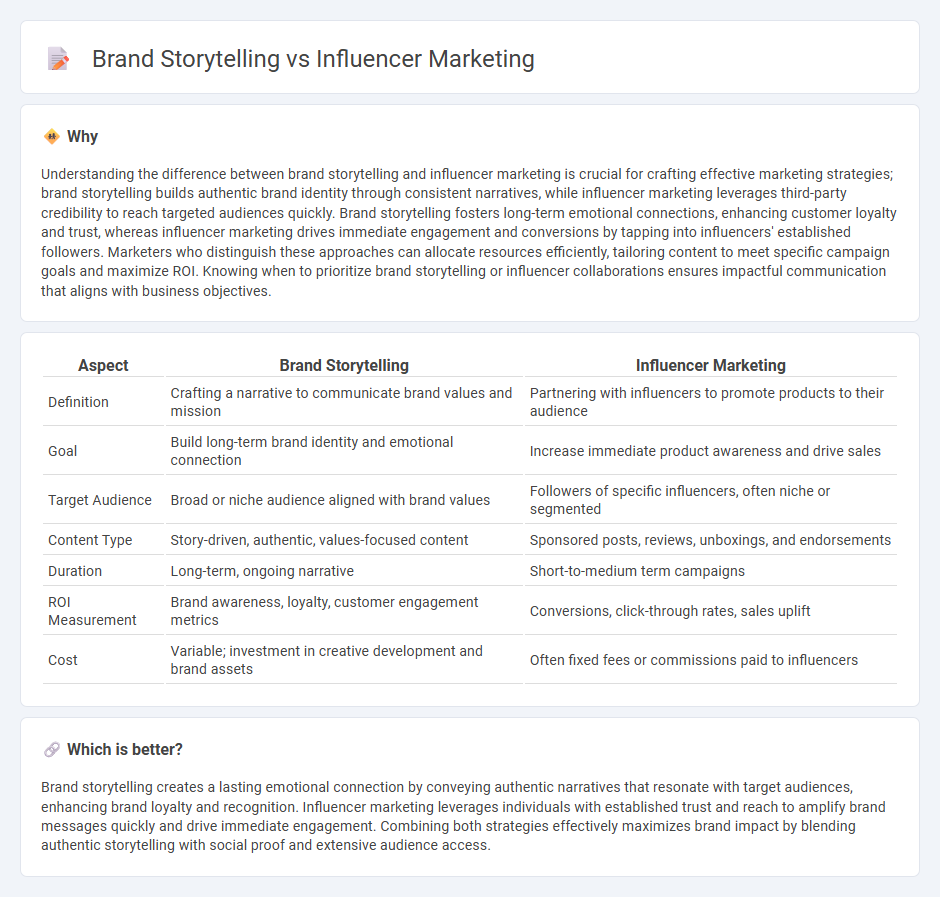 Brand Storytelling vs Influencer Marketing

Why

Understanding the difference between brand storytelling and influencer marketing is crucial for crafting effective marketing strategies; brand storytelling builds authentic brand identity through consistent narratives, while influencer marketing leverages third-party credibility to reach targeted audiences quickly. Brand storytelling fosters long-term emotional connections, enhancing customer loyalty and trust, whereas influencer marketing drives immediate engagement and conversions by tapping into influencers' established followers. Marketers who distinguish these approaches can allocate resources efficiently, tailoring content to meet specific campaign goals and maximize ROI. Knowing when to prioritize brand storytelling or influencer collaborations ensures impactful communication that aligns with business objectives.

| Aspect | Brand Storytelling | Influencer Marketing |
|---|---|---|
| Definition | Crafting a narrative to communicate brand values and mission | Partnering with influencers to promote products to their audience |
| Goal | Build long-term brand identity and emotional connection | Increase immediate product awareness and drive sales |
| Target Audience | Broad or niche audience aligned with brand values | Followers of specific influencers, often niche or segmented |
| Content Type | Story-driven, authentic, values-focused content | Sponsored posts, reviews, unboxings, and endorsements |
| Duration | Long-term, ongoing narrative | Short-to-medium term campaigns |
| ROI Measurement | Brand awareness, loyalty, customer engagement metrics | Conversions, click-through rates, sales uplift |
| Cost | Variable; investment in creative development and brand assets | Often fixed fees or commissions paid to influencers |

Which is better?

Brand storytelling creates a lasting emotional connection by conveying authentic narratives that resonate with target audiences, enhancing brand loyalty and recognition. Influencer marketing leverages individuals with established trust and reach to amplify brand messages quickly and drive immediate engagement. Combining both strategies effectively maximizes brand impact by blending authentic storytelling with social proof and extensive audience access.