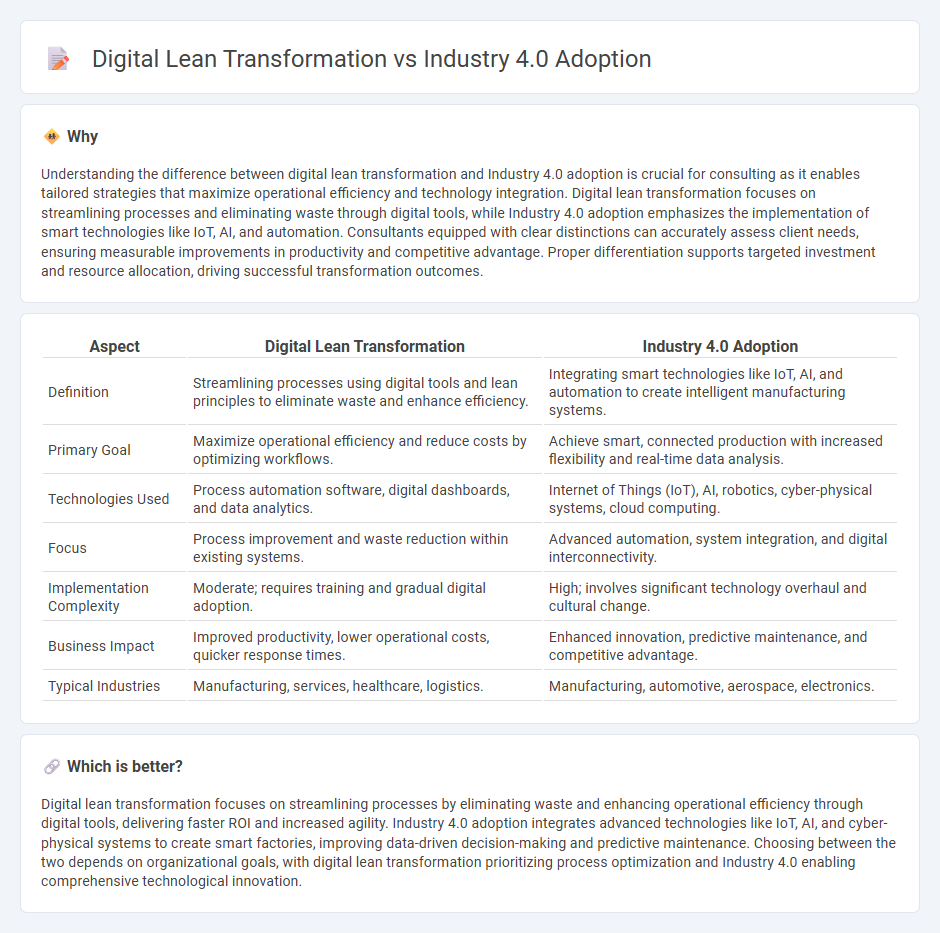 Digital Lean Transformation vs Industry 4.0 Adoption

Why

Understanding the difference between digital lean transformation and Industry 4.0 adoption is crucial for consulting as it enables tailored strategies that maximize operational efficiency and technology integration. Digital lean transformation focuses on streamlining processes and eliminating waste through digital tools, while Industry 4.0 adoption emphasizes the implementation of smart technologies like IoT, AI, and automation. Consultants equipped with clear distinctions can accurately assess client needs, ensuring measurable improvements in productivity and competitive advantage. Proper differentiation supports targeted investment and resource allocation, driving successful transformation outcomes.

| Aspect | Digital Lean Transformation | Industry 4.0 Adoption |
|---|---|---|
| Definition | Streamlining processes using digital tools and lean principles to eliminate waste and enhance efficiency. | Integrating smart technologies like IoT, AI, and automation to create intelligent manufacturing systems. |
| Primary Goal | Maximize operational efficiency and reduce costs by optimizing workflows. | Achieve smart, connected production with increased flexibility and real-time data analysis. |
| Technologies Used | Process automation software, digital dashboards, and data analytics. | Internet of Things (IoT), AI, robotics, cyber-physical systems, cloud computing. |
| Focus | Process improvement and waste reduction within existing systems. | Advanced automation, system integration, and digital interconnectivity. |
| Implementation Complexity | Moderate; requires training and gradual digital adoption. | High; involves significant technology overhaul and cultural change. |
| Business Impact | Improved productivity, lower operational costs, quicker response times. | Enhanced innovation, predictive maintenance, and competitive advantage. |
| Typical Industries | Manufacturing, services, healthcare, logistics. | Manufacturing, automotive, aerospace, electronics. |

Which is better?

Digital lean transformation focuses on streamlining processes by eliminating waste and enhancing operational efficiency through digital tools, delivering faster ROI and increased agility. Industry 4.0 adoption integrates advanced technologies like IoT, AI, and cyber-physical systems to create smart factories, improving data-driven decision-making and predictive maintenance. Choosing between the two depends on organizational goals, with digital lean transformation prioritizing process optimization and Industry 4.0 enabling comprehensive technological innovation.