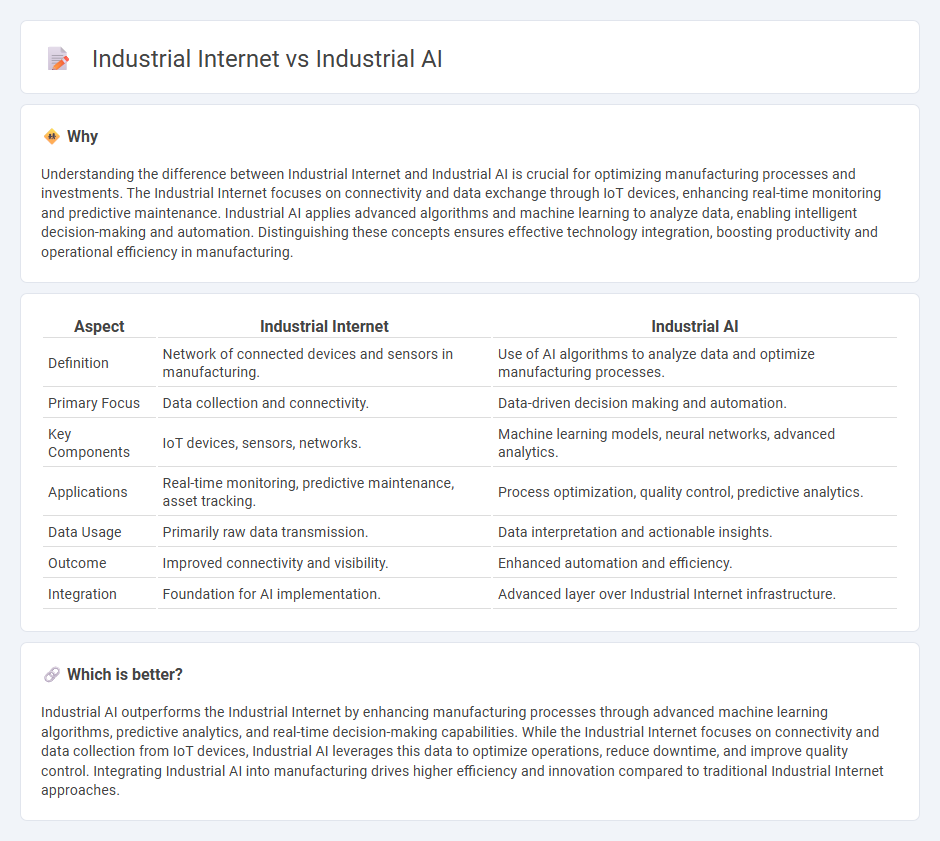 Industrial Internet vs Industrial AI

Why

Understanding the difference between Industrial Internet and Industrial AI is crucial for optimizing manufacturing processes and investments. The Industrial Internet focuses on connectivity and data exchange through IoT devices, enhancing real-time monitoring and predictive maintenance. Industrial AI applies advanced algorithms and machine learning to analyze data, enabling intelligent decision-making and automation. Distinguishing these concepts ensures effective technology integration, boosting productivity and operational efficiency in manufacturing.

| Aspect | Industrial Internet | Industrial AI |
|---|---|---|
| Definition | Network of connected devices and sensors in manufacturing. | Use of AI algorithms to analyze data and optimize manufacturing processes. |
| Primary Focus | Data collection and connectivity. | Data-driven decision making and automation. |
| Key Components | IoT devices, sensors, networks. | Machine learning models, neural networks, advanced analytics. |
| Applications | Real-time monitoring, predictive maintenance, asset tracking. | Process optimization, quality control, predictive analytics. |
| Data Usage | Primarily raw data transmission. | Data interpretation and actionable insights. |
| Outcome | Improved connectivity and visibility. | Enhanced automation and efficiency. |
| Integration | Foundation for AI implementation. | Advanced layer over Industrial Internet infrastructure. |

Which is better?

Industrial AI outperforms the Industrial Internet by enhancing manufacturing processes through advanced machine learning algorithms, predictive analytics, and real-time decision-making capabilities. While the Industrial Internet focuses on connectivity and data collection from IoT devices, Industrial AI leverages this data to optimize operations, reduce downtime, and improve quality control. Integrating Industrial AI into manufacturing drives higher efficiency and innovation compared to traditional Industrial Internet approaches.