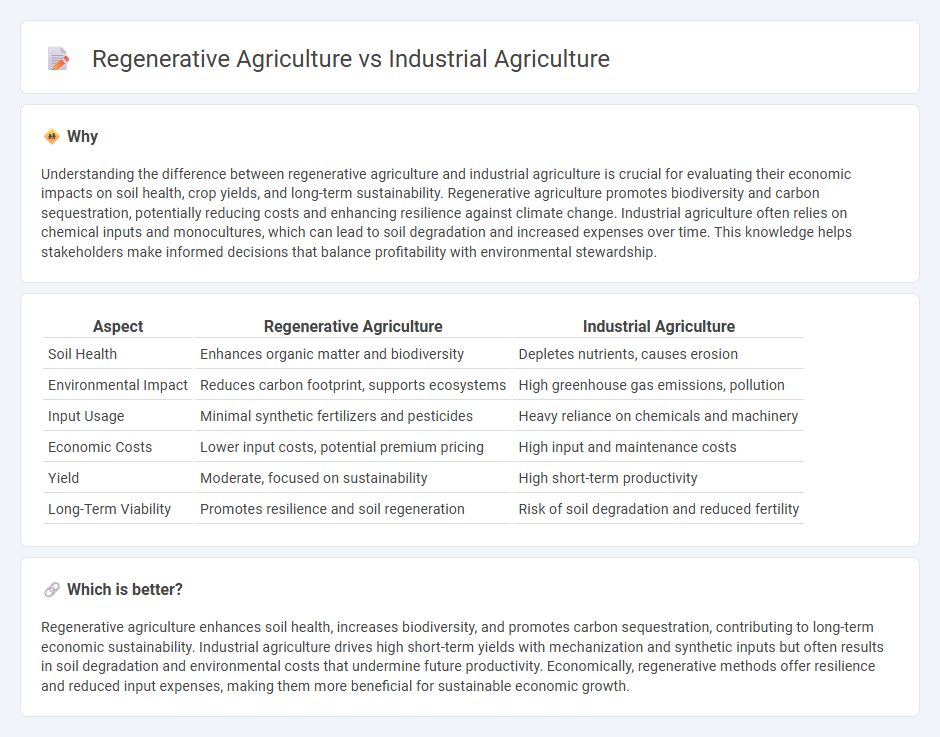 Regenerative Agriculture vs Industrial Agriculture

Why

Understanding the difference between regenerative agriculture and industrial agriculture is crucial for evaluating their economic impacts on soil health, crop yields, and long-term sustainability. Regenerative agriculture promotes biodiversity and carbon sequestration, potentially reducing costs and enhancing resilience against climate change. Industrial agriculture often relies on chemical inputs and monocultures, which can lead to soil degradation and increased expenses over time. This knowledge helps stakeholders make informed decisions that balance profitability with environmental stewardship.

| Aspect | Regenerative Agriculture | Industrial Agriculture |
|---|---|---|
| Soil Health | Enhances organic matter and biodiversity | Depletes nutrients, causes erosion |
| Environmental Impact | Reduces carbon footprint, supports ecosystems | High greenhouse gas emissions, pollution |
| Input Usage | Minimal synthetic fertilizers and pesticides | Heavy reliance on chemicals and machinery |
| Economic Costs | Lower input costs, potential premium pricing | High input and maintenance costs |
| Yield | Moderate, focused on sustainability | High short-term productivity |
| Long-Term Viability | Promotes resilience and soil regeneration | Risk of soil degradation and reduced fertility |

Which is better?

Regenerative agriculture enhances soil health, increases biodiversity, and promotes carbon sequestration, contributing to long-term economic sustainability. Industrial agriculture drives high short-term yields with mechanization and synthetic inputs but often results in soil degradation and environmental costs that undermine future productivity. Economically, regenerative methods offer resilience and reduced input expenses, making them more beneficial for sustainable economic growth.